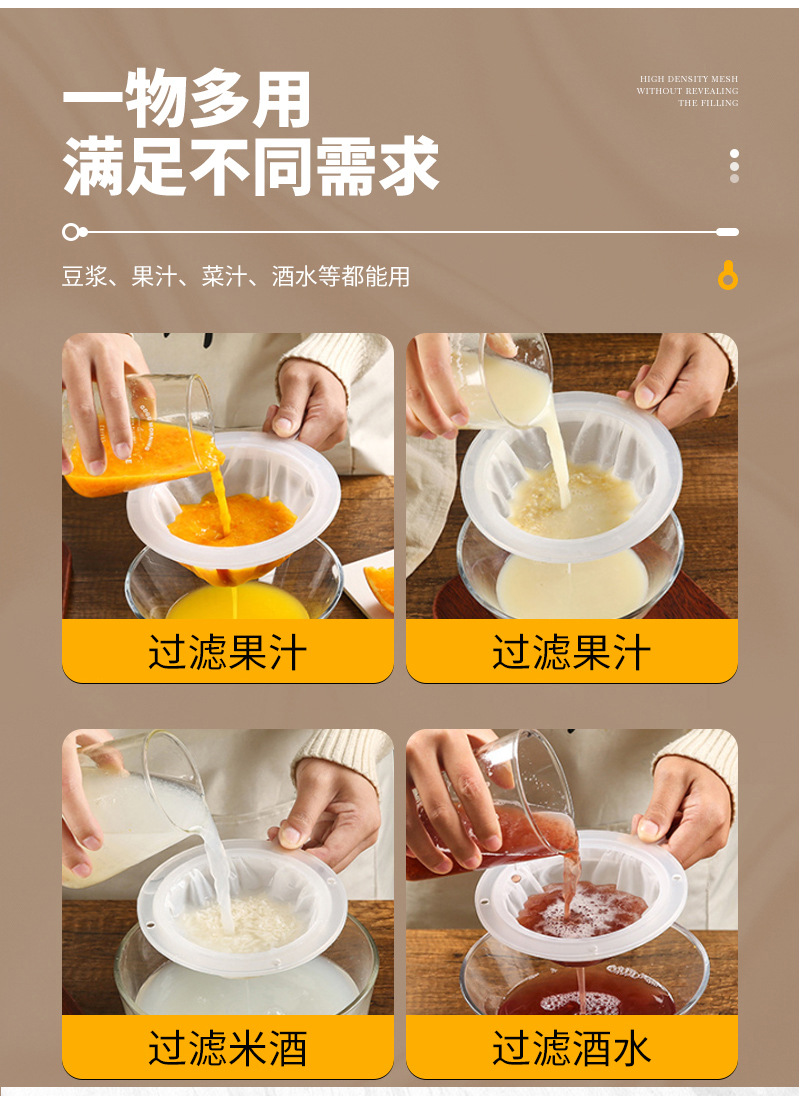 一物多用
满足不同需求

HIGH DENSITY MESH WITHOUT REVEALING THE FILLING

豆浆、果汁、菜汁、酒水等都能用

过滤果汁

过滤果汁

过滤米酒

过滤酒水