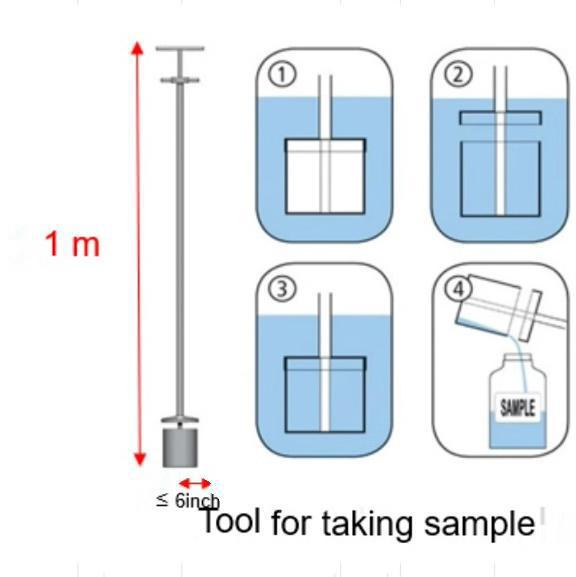 1 m

① ② ③ ④

SAMPLE

≤ 6inch

Tool for taking sample