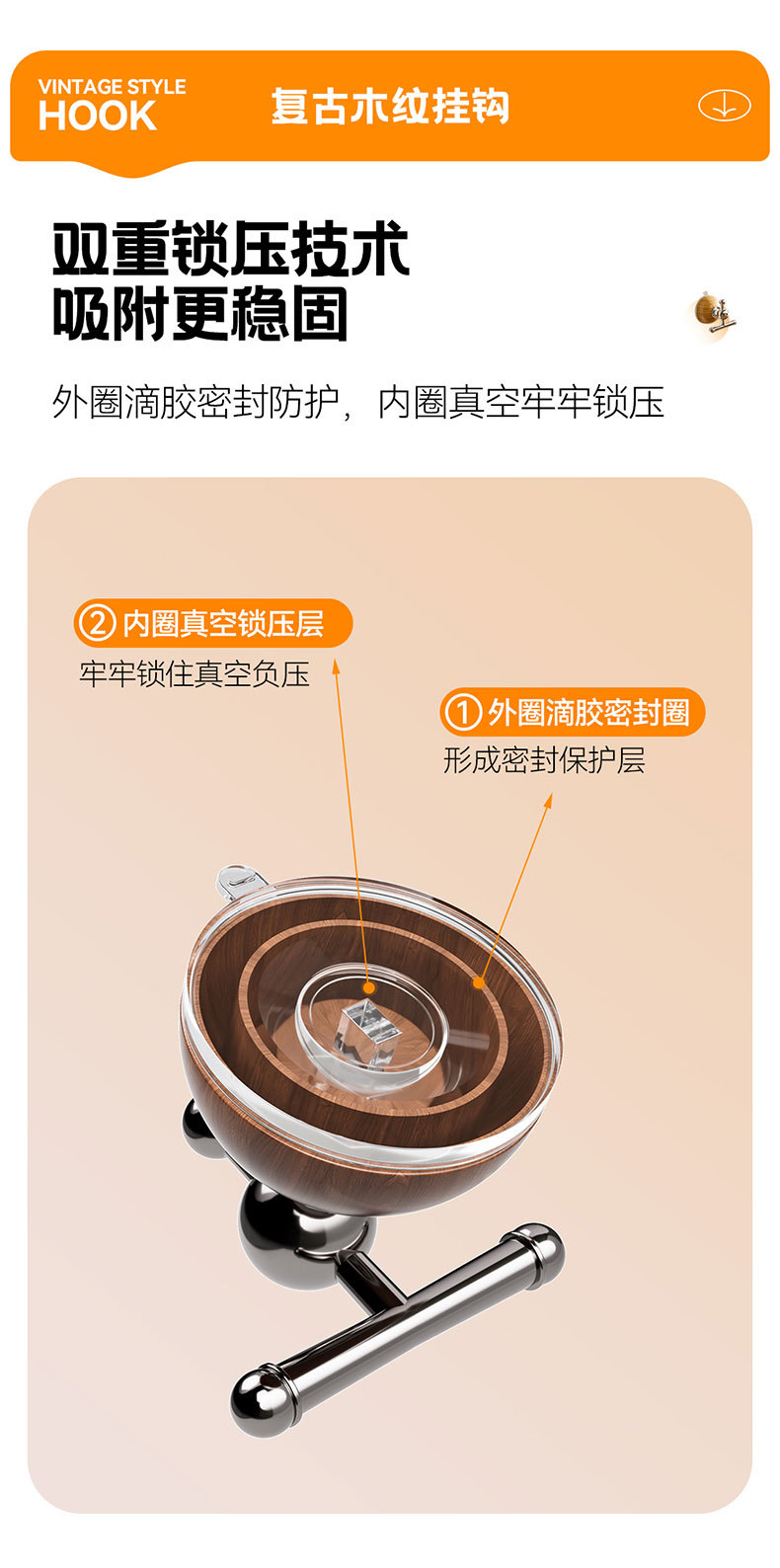 VINTAGE STYLE
HOOK

复古木纹挂钩

双重锁压技术
吸附更稳固

外圈滴胶密封防护，内圈真空牢牢锁压

② 内圈真空锁压层
牢牢锁住真空负压

① 外圈滴胶密封圈
形成密封保护层