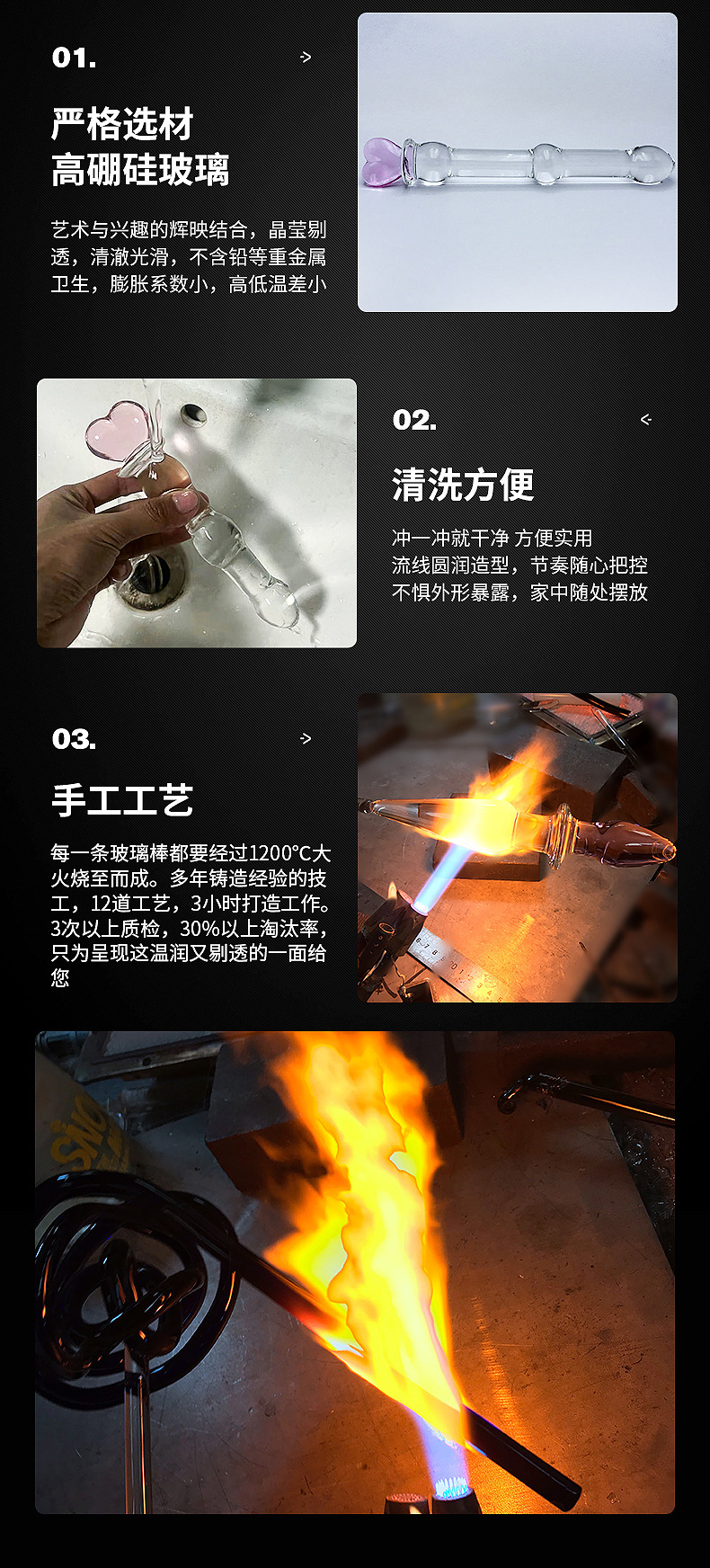 01.

>

严格选材
高硼硅玻璃

艺术与兴趣的辉映结合，晶莹剔透，清澈光滑，不含铅等重金属卫生，膨胀系数小，高低温差小

02.

<

清洗方便

冲一冲就干净 方便实用
流线圆润造型，节奏随心把控
不惧外形暴露，家中随处摆放

03.

>

手工工艺

每一条玻璃棒都要经过1200°C大火烧至而成。多年铸造经验的技工，12道工艺，3小时打造工作。3次以上质检，30%以上淘汰率，只为呈现这温润又剔透的一面给您