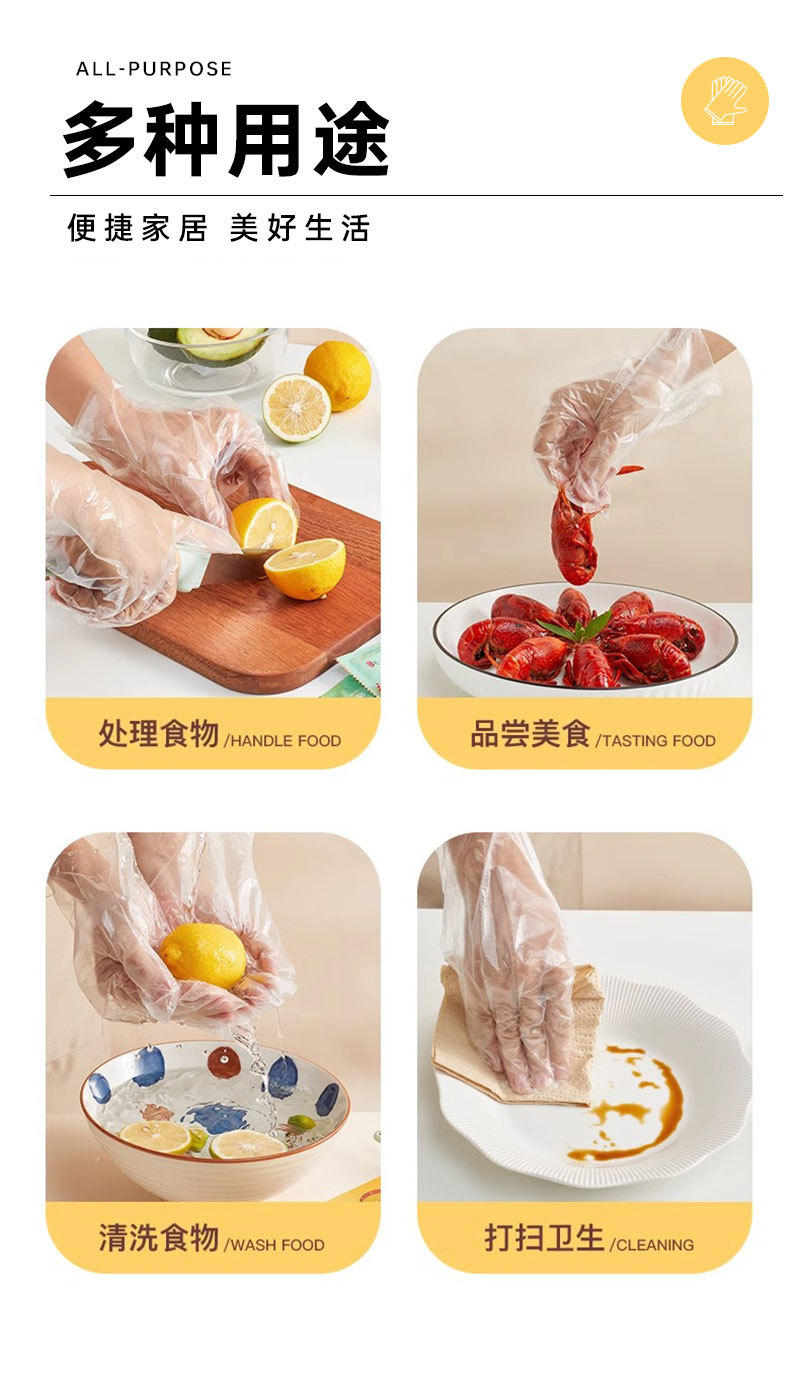 ALL-PURPOSE

多种用途

便捷家居 美好生活

处理食物 /HANDLE FOOD

品尝美食 /TASTING FOOD

清洗食物 /WASH FOOD

打扫卫生 /CLEANING