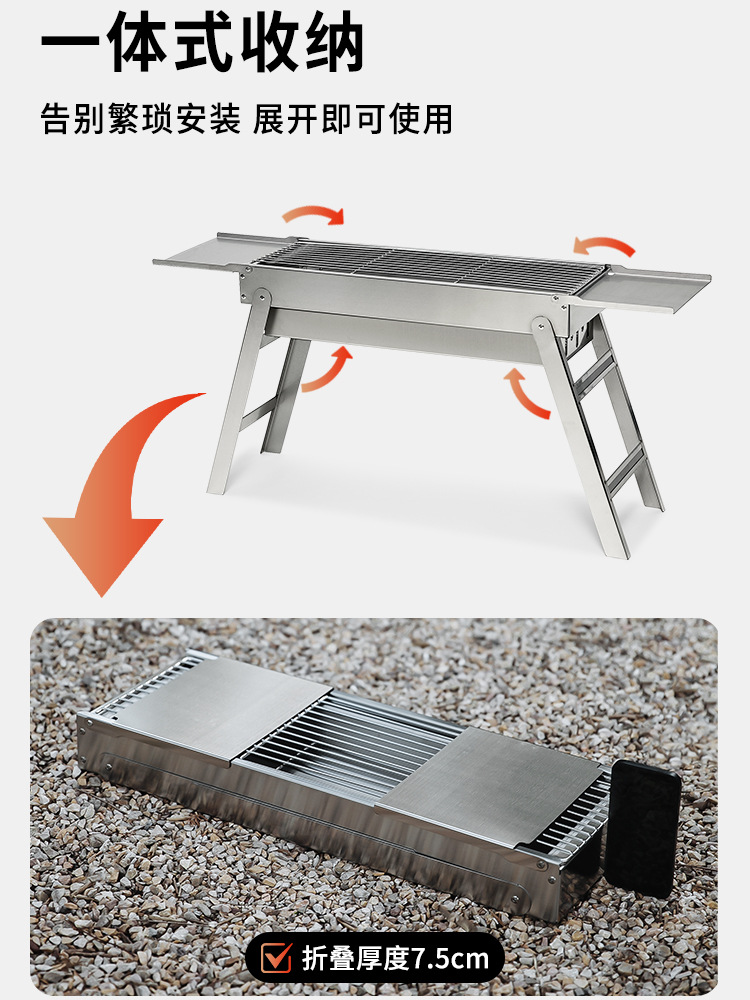 一体式收纳

告别繁琐安装 展开即可使用

折叠厚度7.5cm