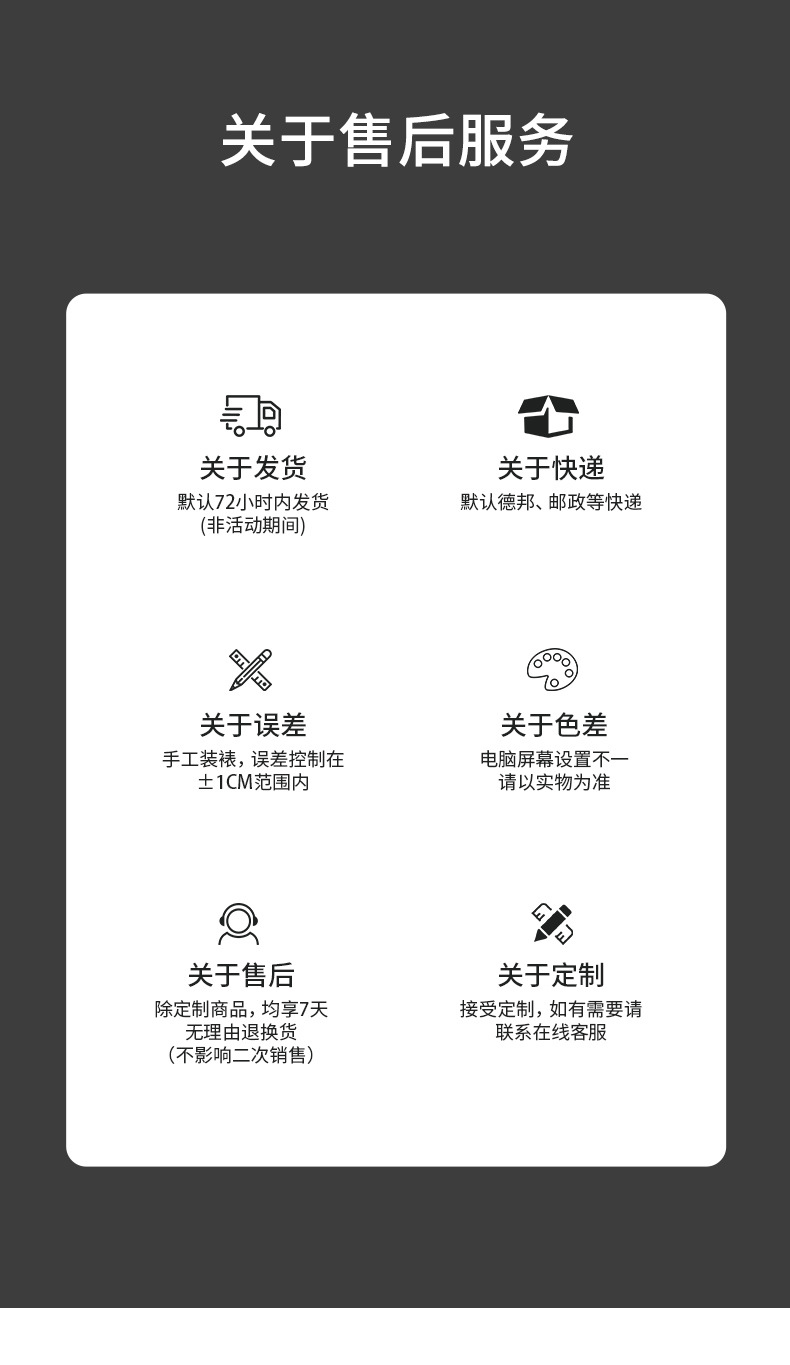 关于售后服务

关于发货
默认72小时内发货
(非活动期间)

关于快递
默认德邦、邮政等快递

关于误差
手工装裱，误差控制在
±1CM范围内

关于色差
电脑屏幕设置不一
请以实物为准

关于售后
除定制商品，均享7天
无理由退换货
（不影响二次销售）

关于定制
接受定制，如有需要请
联系在线客服