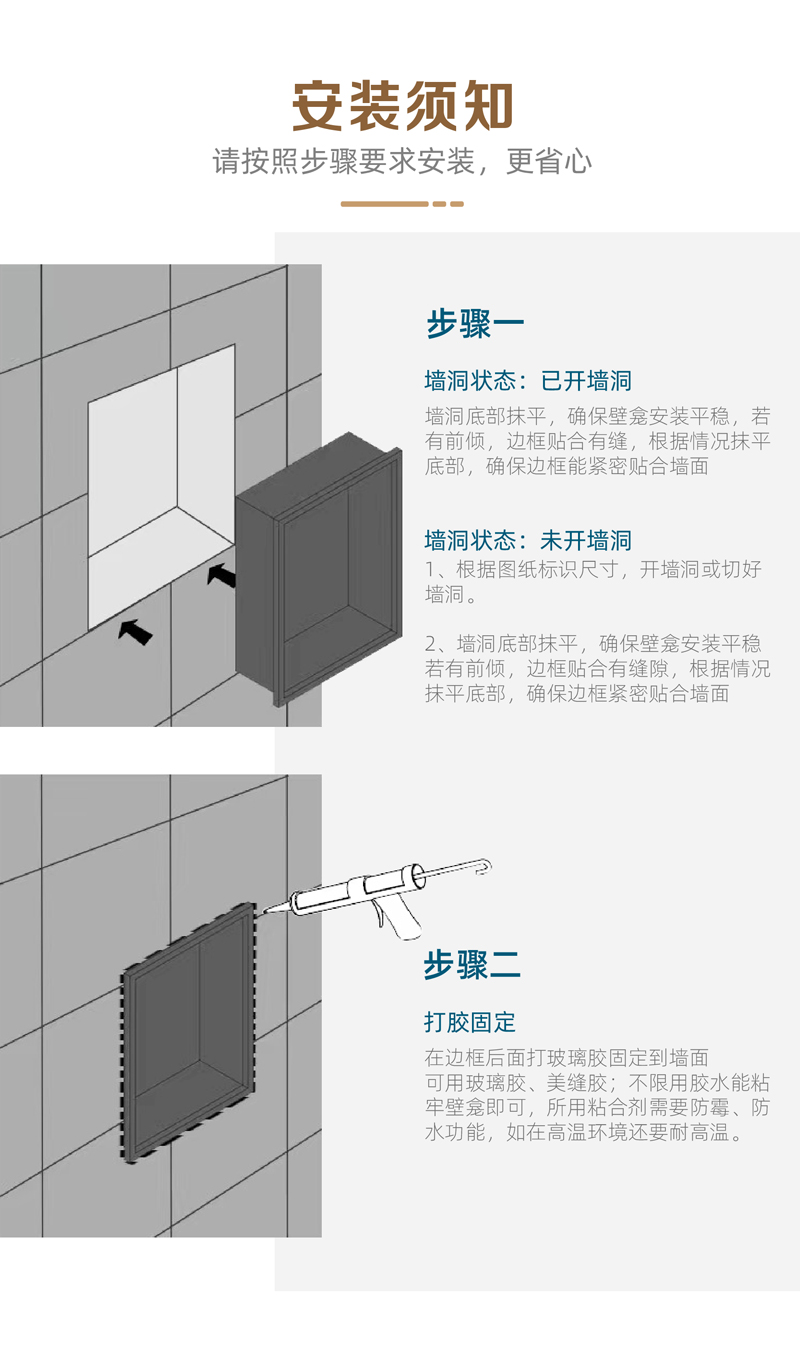 安装须知

请按照步骤要求安装，更省心

步骤一

墙洞状态：已开墙洞

墙洞底部抹平，确保壁龛安装平稳，若有前倾，边框贴合有缝，根据情况抹平底部，确保边框能紧密贴合墙面

墙洞状态：未开墙洞

1、根据图纸标识尺寸，开墙洞或切好墙洞。

2、墙洞底部抹平，确保壁龛安装平稳若有前倾，边框贴合有缝隙，根据情况抹平底部，确保边框紧密贴合墙面

步骤二

打胶固定

在边框后面打玻璃胶固定到墙面
可用玻璃胶、美缝胶；不限用胶水能粘牢壁龛即可，所用粘合剂需要防霉、防水功能，如在高温环境还要耐高温。