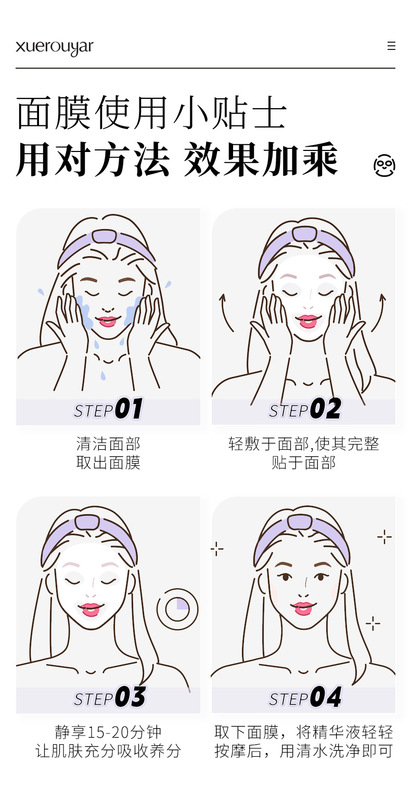 xuerouyar

面膜使用小贴士
用对方法 效果加乘

STEP01
清洁面部
取出面膜

STEP02
轻敷于面部,使其完整
贴于面部

STEP03
静享15-20分钟
让肌肤充分吸收养分

STEP04
取下面膜，将精华液轻轻
按摩后，用清水洗净即可