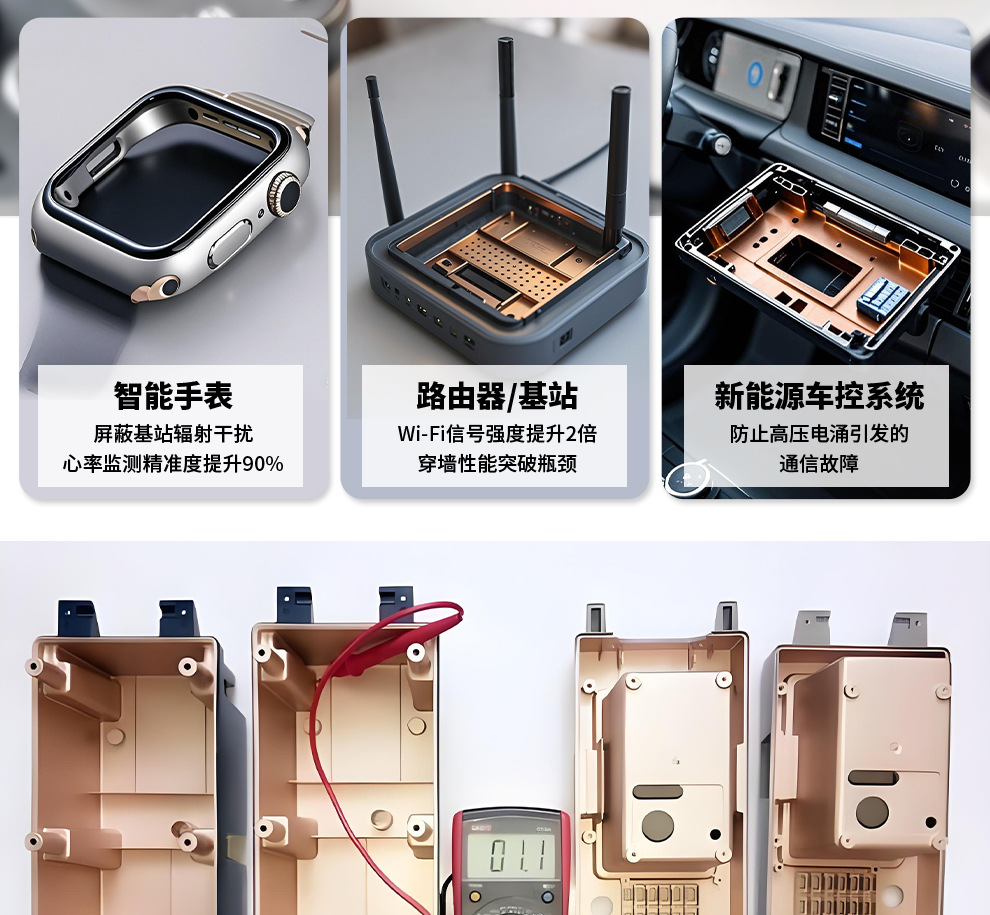 智能手表
屏蔽基站辐射干扰
心率监测精准度提升90%

路由器/基站
Wi-Fi信号强度提升2倍
穿墙性能突破瓶颈

新能源车控系统
防止高压电涌引发的
通信故障

01.1