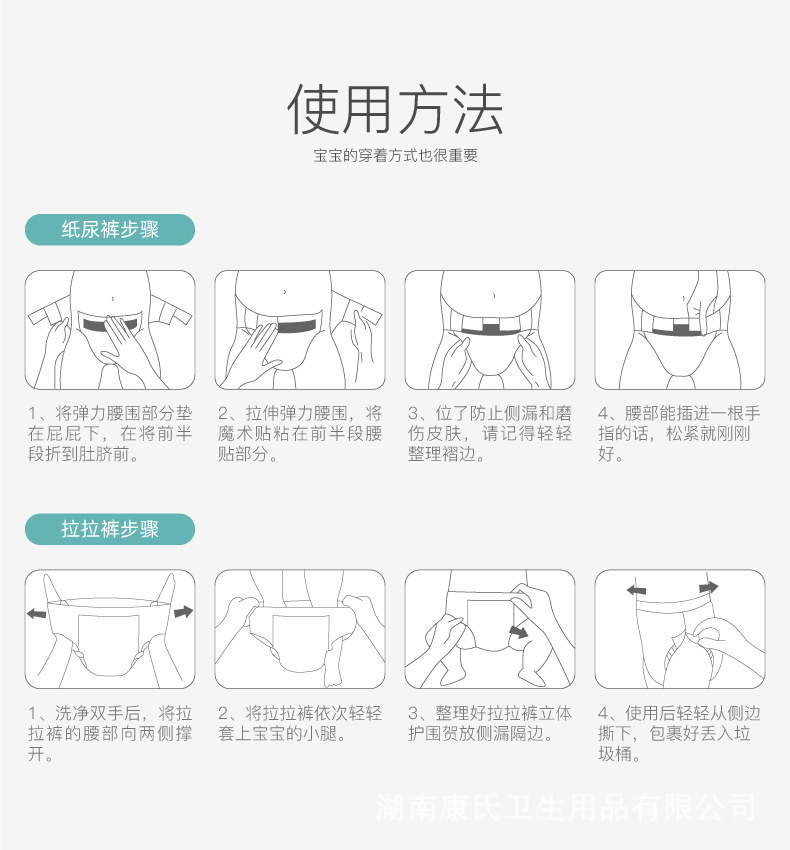 使用方法

宝宝的穿着方式也很重要

纸尿裤步骤

1、将弹力腰围部分垫在屁屁下，在将前半段折到肚脐前。

2、拉伸弹力腰围，将魔术贴粘在前半段腰贴部分。

3、位了防止侧漏和磨伤皮肤，请记得轻轻整理褶边。

4、腰部能插进一根手指的话，松紧就刚刚好。

拉拉裤步骤

1、洗净双手后，将拉拉裤的腰部向两侧撑开。

2、将拉拉裤依次轻轻套上宝宝的小腿。

3、整理好拉拉裤立体护围贺放侧漏隔边。

4、使用后轻轻从侧边撕下，包裹好丢入垃圾桶。

湖南康氏卫生用品有限公司