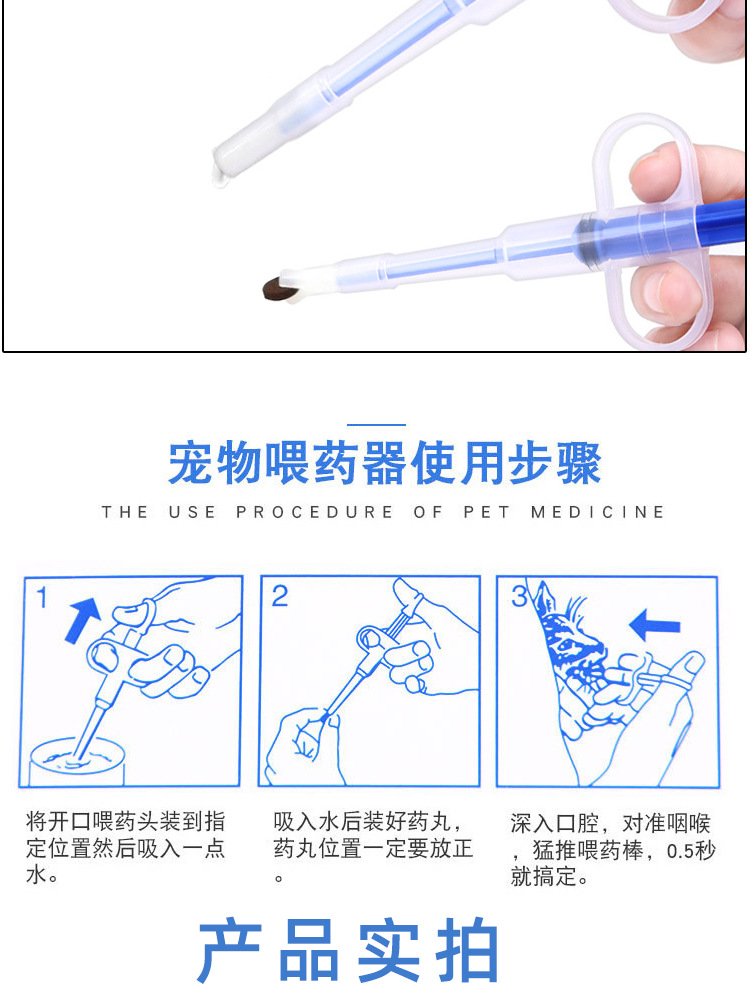 宠物喂药器使用步骤

THE USE PROCEDURE OF PET MEDICINE

1

2

3

将开口喂药头装到指定位置然后吸入一点水。

吸入水后装好药丸，药丸位置一定要放正。

深入口腔，对准咽喉，猛推喂药棒，0.5秒就搞定。

产品实拍