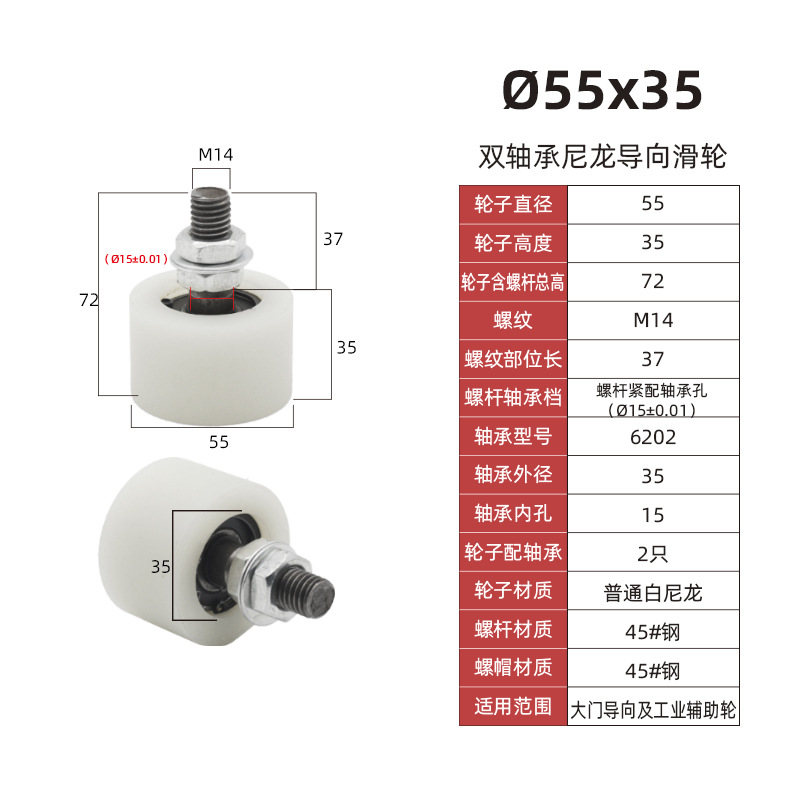 Ø55x35

双轴承尼龙导向滑轮

M14
37
(Ø15±0.01)
72
35
55
35

| 轮子直径 | 55 |
|---|---|
| 轮子高度 | 35 |
| 轮子含螺杆总高 | 72 |
| 螺纹 | M14 |
| 螺纹部位长 | 37 |
| 螺杆轴承档 | 螺杆紧配轴承孔 (Ø15±0.01) |
| 轴承型号 | 6202 |
| 轴承外径 | 35 |
| 轴承内孔 | 15 |
| 轮子配轴承 | 2只 |
| 轮子材质 | 普通白尼龙 |
| 螺杆材质 | 45#钢 |
| 螺帽材质 | 45#钢 |
| 适用范围 | 大门导向及工业辅助轮 |