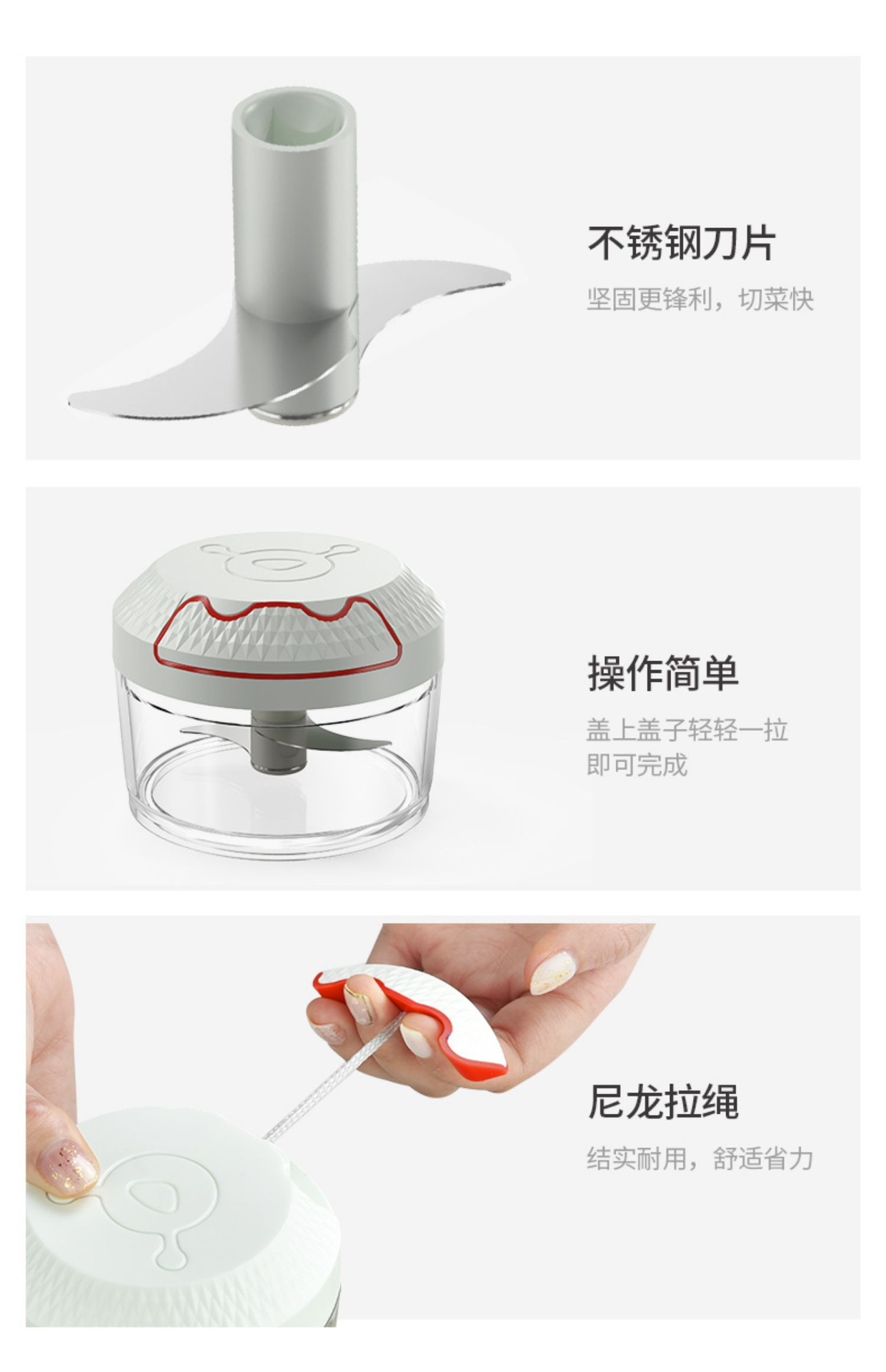 不锈钢刀片

坚固更锋利，切菜快

操作简单

盖上盖子轻轻一拉
即可完成

尼龙拉绳

结实耐用，舒适省力