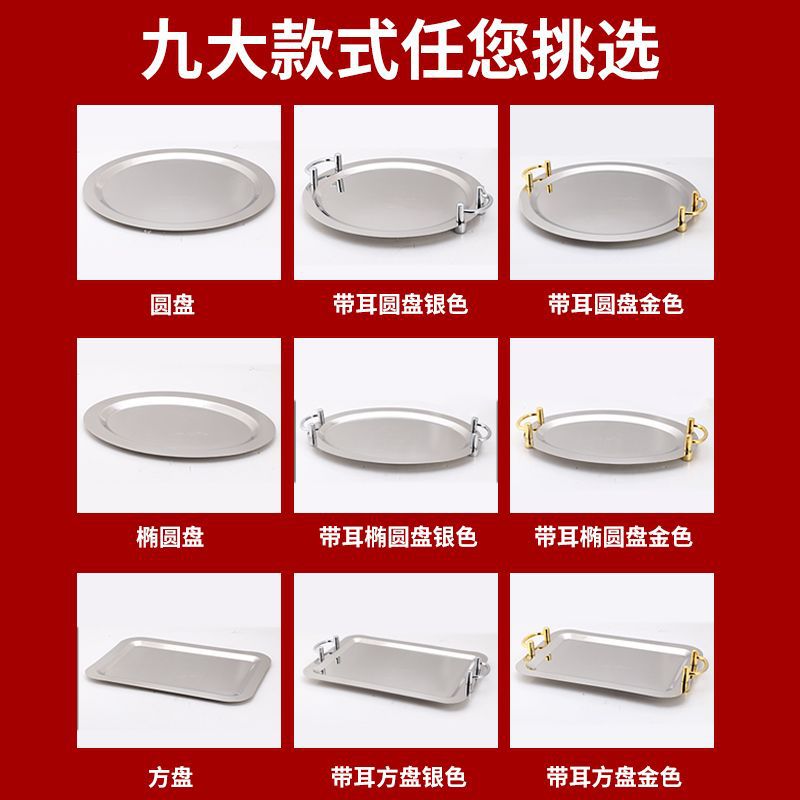 九大款式任您挑选

圆盘

带耳圆盘银色

带耳圆盘金色

椭圆盘

带耳椭圆盘银色

带耳椭圆盘金色

方盘

带耳方盘银色

带耳方盘金色