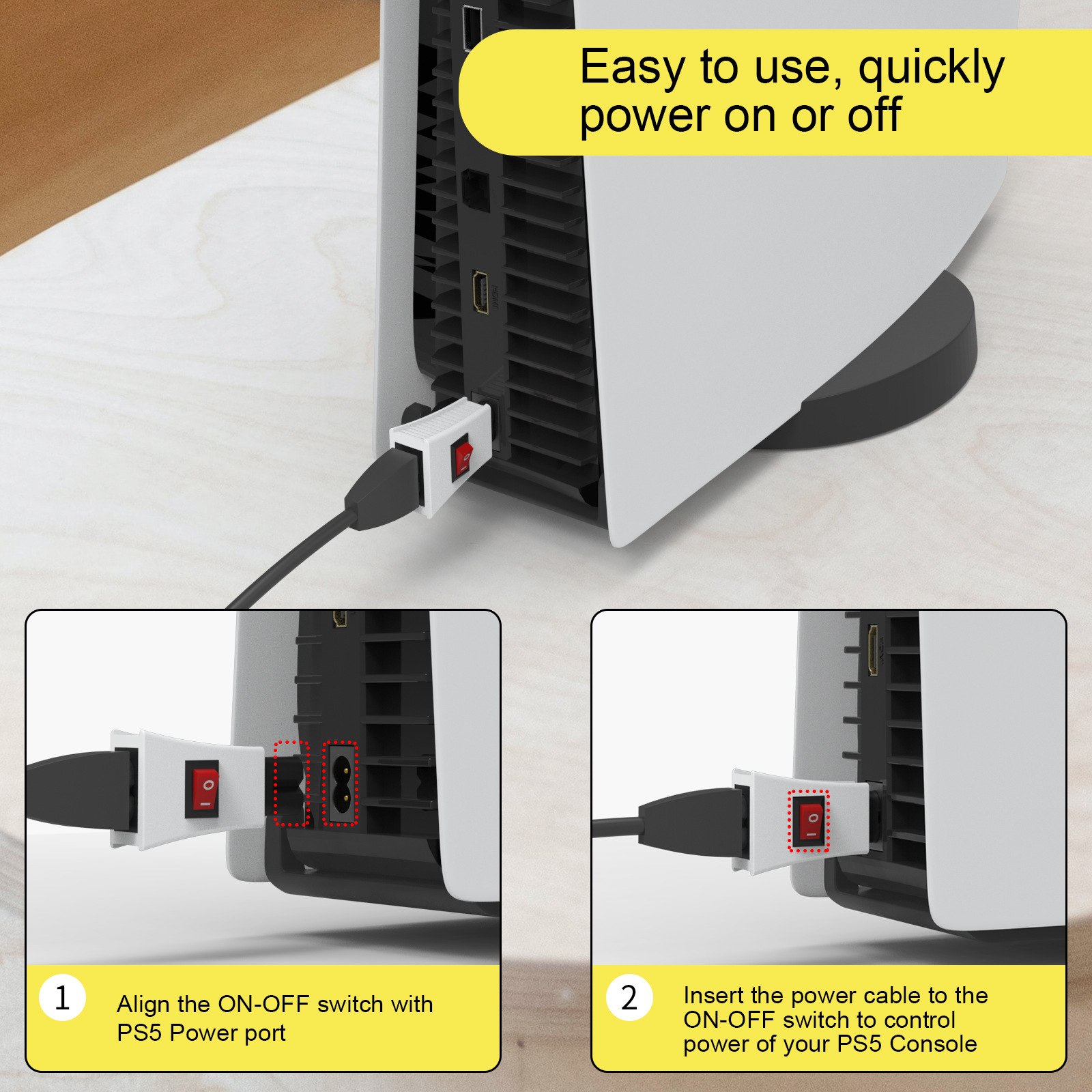 Easy to use, quickly power on or off

1 Align the ON-OFF switch with PS5 Power port

2 Insert the power cable to the ON-OFF switch to control power of your PS5 Console