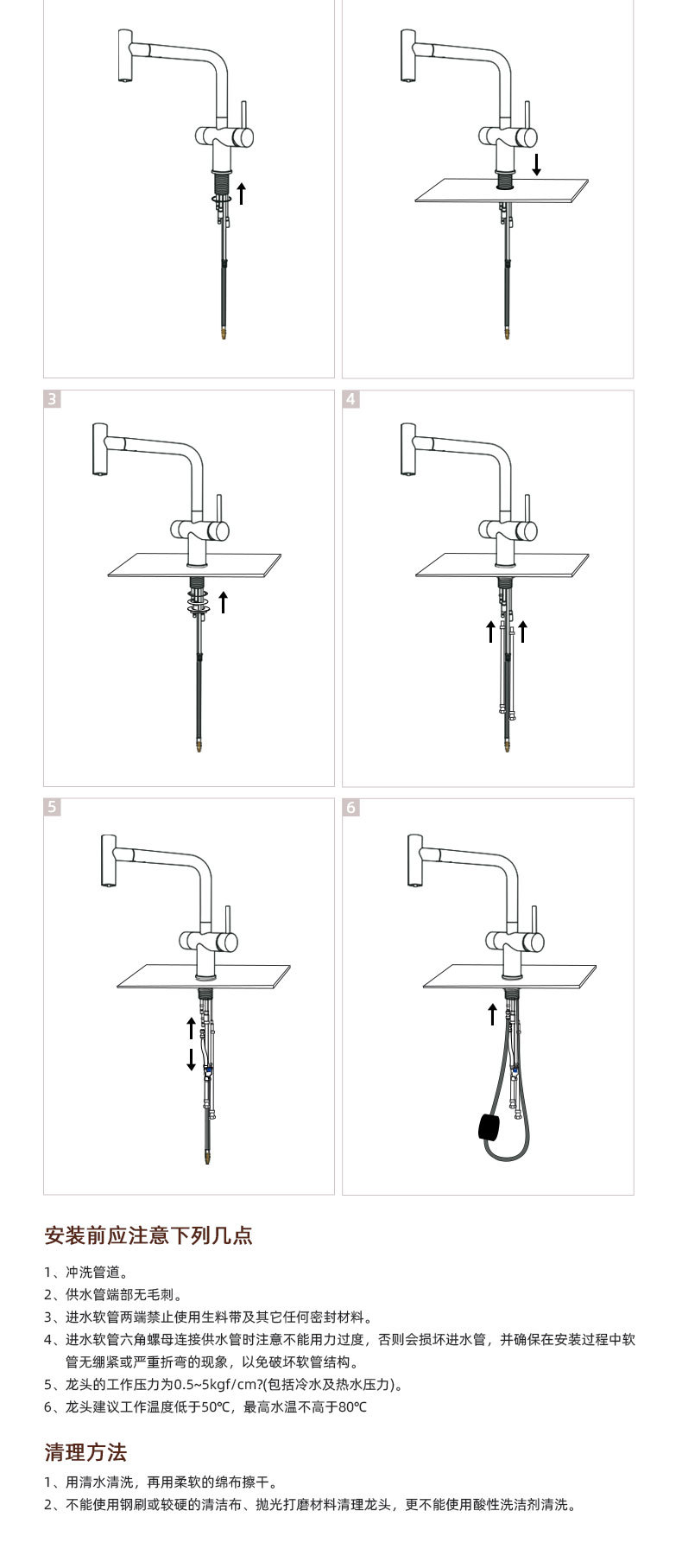 3

4

5

6

安装前应注意下列几点

1、冲洗管道。
2、供水管端部无毛刺。
3、进水软管两端禁止使用生料带及其它任何密封材料。
4、进水软管六角螺母连接供水管时注意不能用力过度，否则会损坏进水管，并确保在安装过程中软管无绷紧或严重折弯的现象，以免破坏软管结构。
5、龙头的工作压力为0.5~5kgf/cm?(包括冷水及热水压力)。
6、龙头建议工作温度低于50℃，最高水温不高于80℃

清理方法

1、用清水清洗，再用柔软的绵布擦干。
2、不能使用钢刷或较硬的清洁布、抛光打磨材料清理龙头，更不能使用酸性洗洁剂清洗。