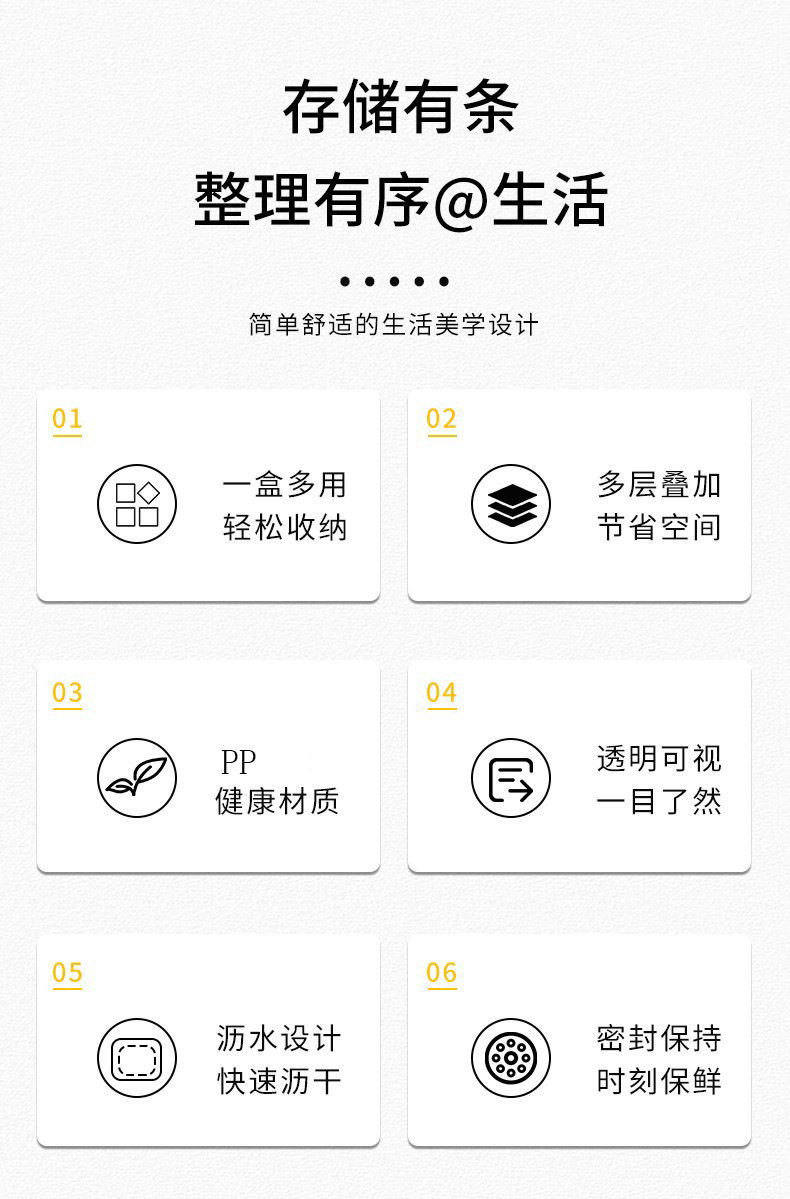 存储有条
整理有序@生活

简单舒适的生活美学设计

01
一盒多用
轻松收纳

02
多层叠加
节省空间

03
PP
健康材质

04
透明可视
一目了然

05
沥水设计
快速沥干

06
密封保持
时刻保鲜