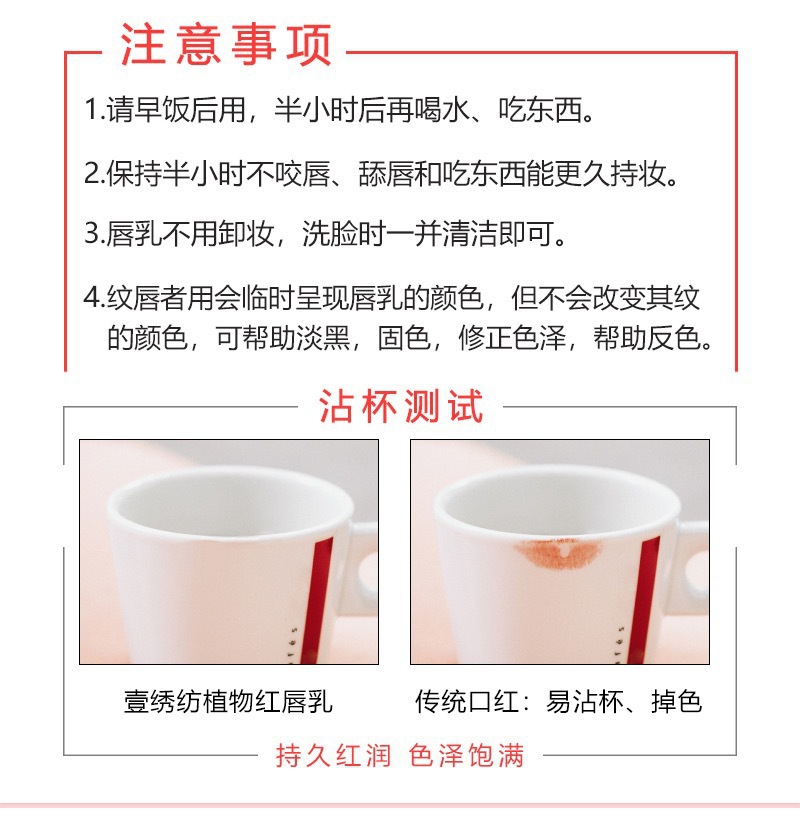 注意事项

1.请早饭后用，半小时后再喝水、吃东西。

2.保持半小时不咬唇、舔唇和吃东西能更久持妆。

3.唇乳不用卸妆，洗脸时一并清洁即可。

4.纹唇者用会临时呈现唇乳的颜色，但不会改变其纹的颜色，可帮助淡黑，固色，修正色泽，帮助反色。

沾杯测试

壹绣纺植物红唇乳

传统口红：易沾杯、掉色

持久红润 色泽饱满