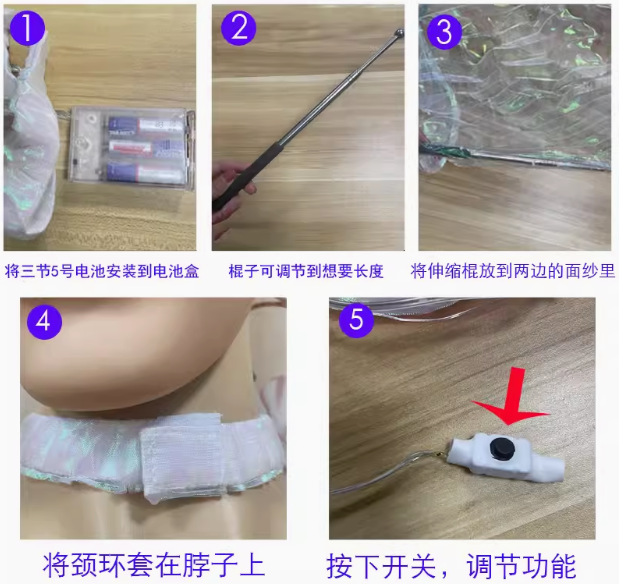 1

将三节5号电池安装到电池盒

2

棍子可调节到想要长度

3

将伸缩棍放到两边的面纱里

4

将颈环套在脖子上

5

按下开关，调节功能