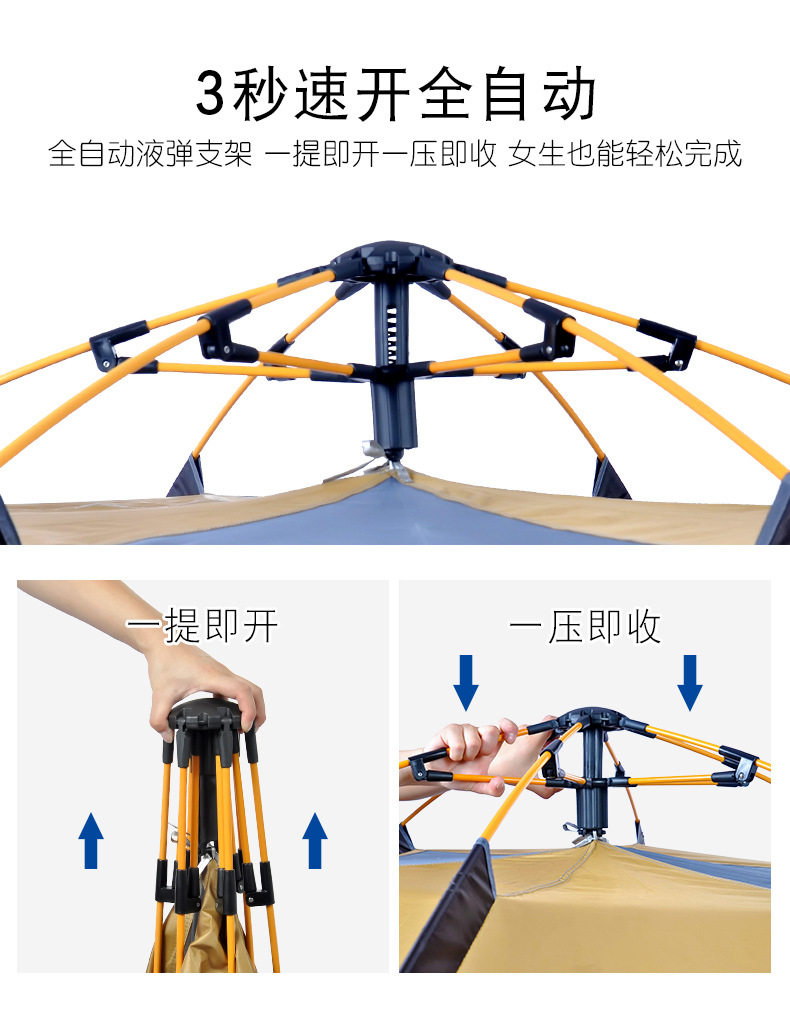 3秒速开全自动

全自动液弹支架 一提即开一压即收 女生也能轻松完成

一提即开

一压即收