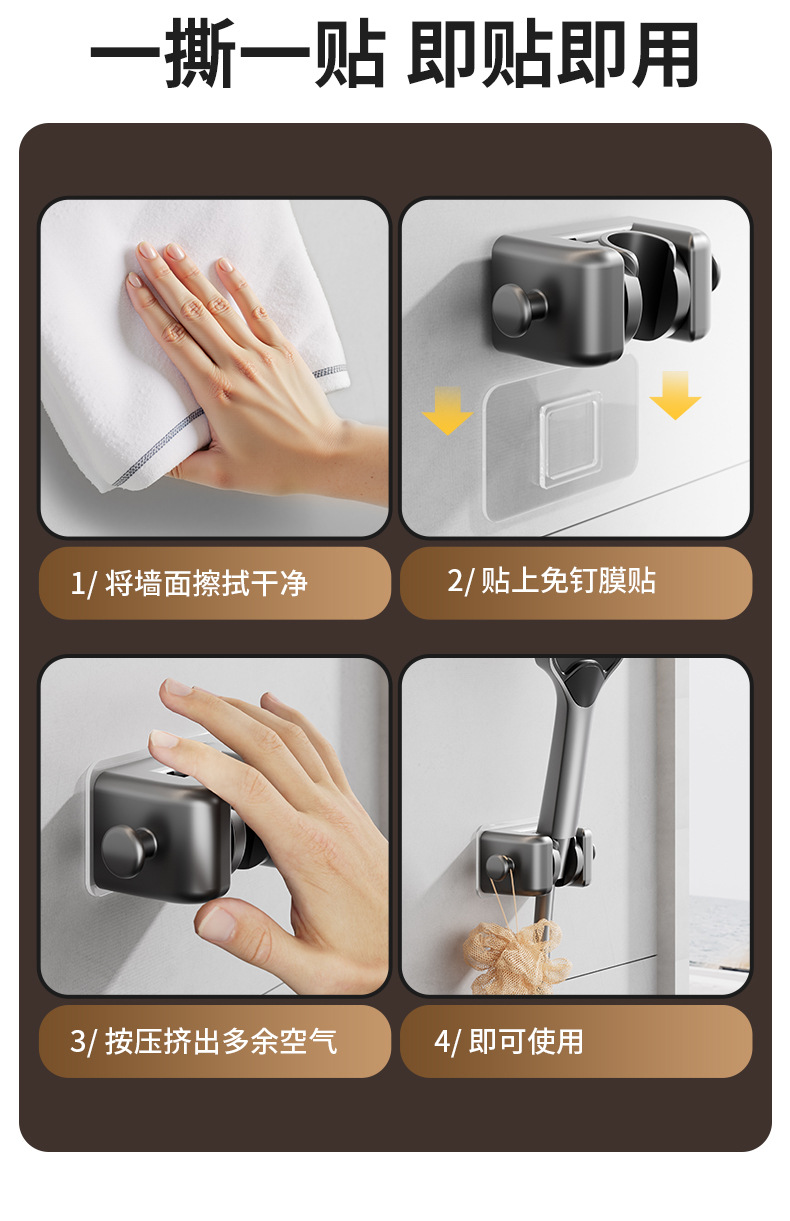 一撕一贴 即贴即用

1/ 将墙面擦拭干净

2/ 贴上免钉膜贴

3/ 按压挤出多余空气

4/ 即可使用