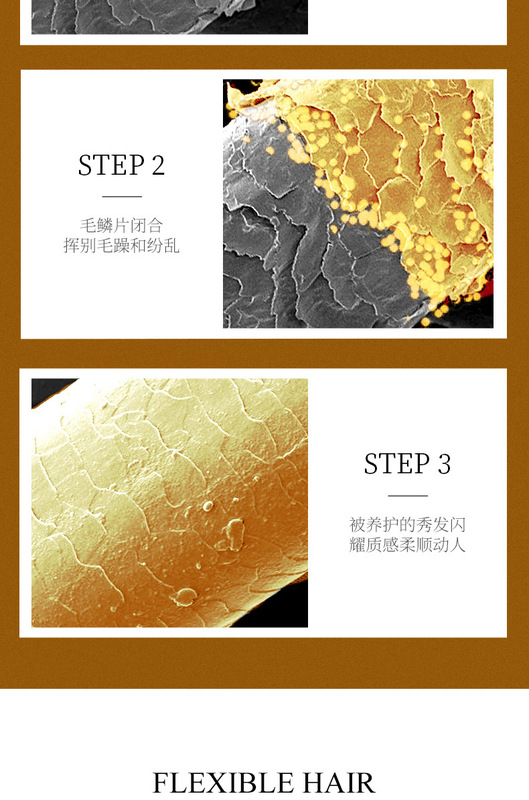 STEP 2

毛鳞片闭合
挥别毛躁和纷乱

STEP 3

被养护的秀发闪
耀质感柔顺动人

FLEXIBLE HAIR