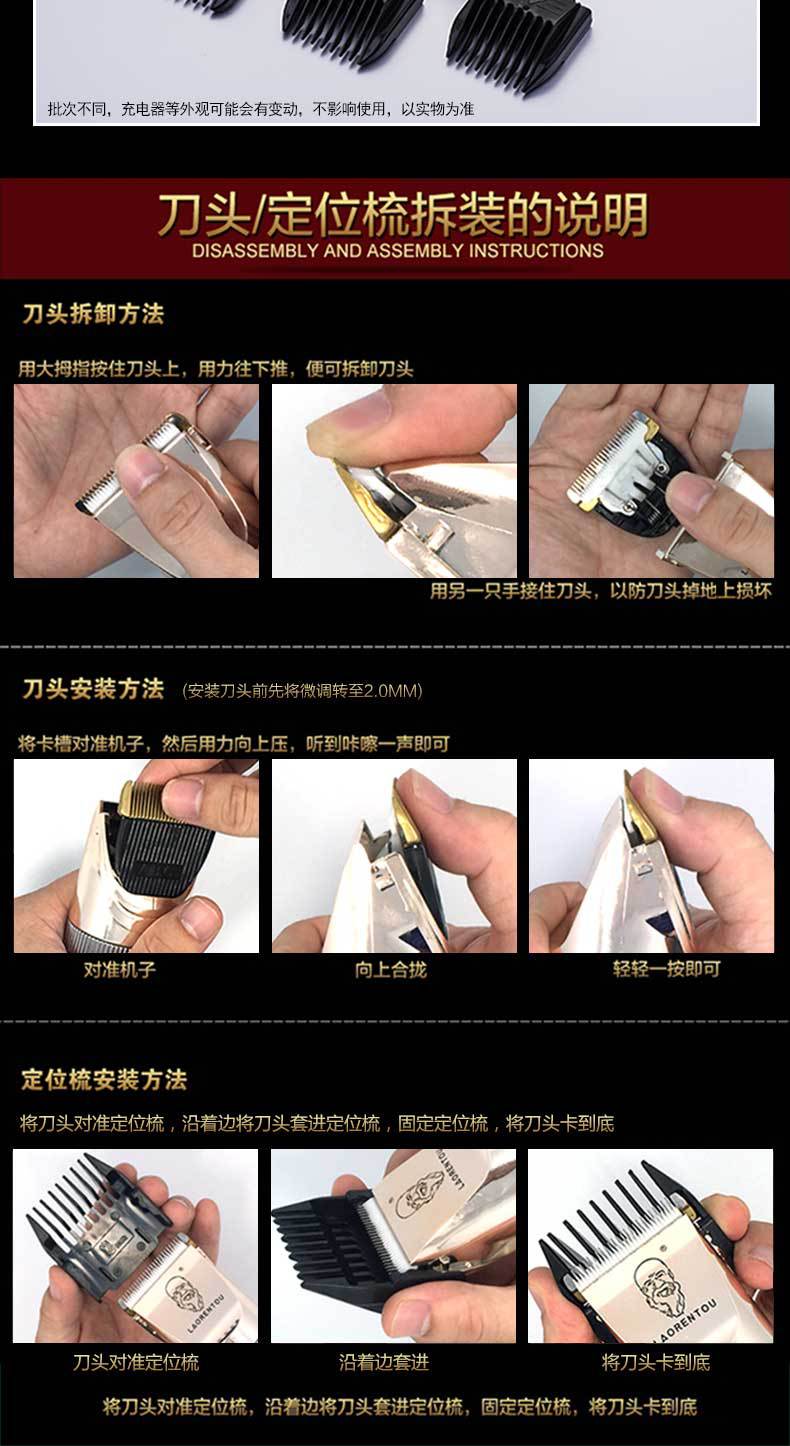 批次不同，充电器等外观可能会有变动，不影响使用，以实物为准

刀头/定位梳拆装的说明
DISASSEMBLY AND ASSEMBLY INSTRUCTIONS

刀头拆卸方法

用大拇指按住刀头上，用力往下推，便可拆卸刀头

用另一只手接住刀头，以防刀头掉地上损坏

刀头安装方法 (安装刀头前先将微调转至2.0MM)

将卡槽对准机子，然后用力向上压，听到咔嚓一声即可

对准机子

向上合拢

轻轻一按即可

定位梳安装方法

将刀头对准定位梳，沿着边将刀头套进定位梳，固定定位梳，将刀头卡到底

LAORENTOU

LAORENTOU

LAORENTOU

刀头对准定位梳

沿着边套进

将刀头卡到底

将刀头对准定位梳，沿着边将刀头套进定位梳，固定定位梳，将刀头卡到底