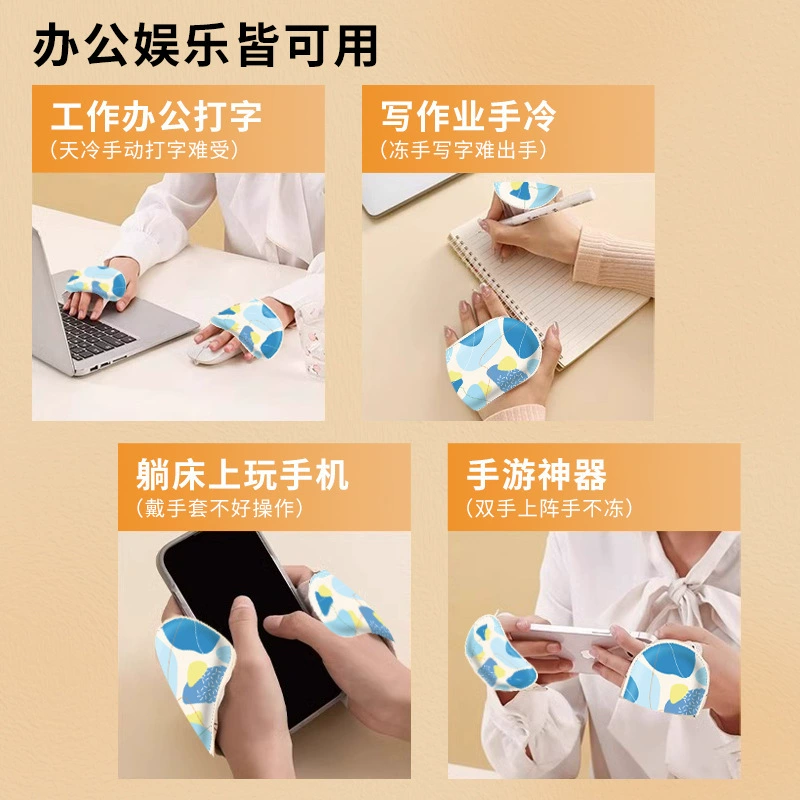 办公娱乐皆可用

工作办公打字
(天冷手动打字难受)

写作业手冷
(冻手写字难出手)

躺床上玩手机
(戴手套不好操作)

手游神器
(双手上阵手不冻)