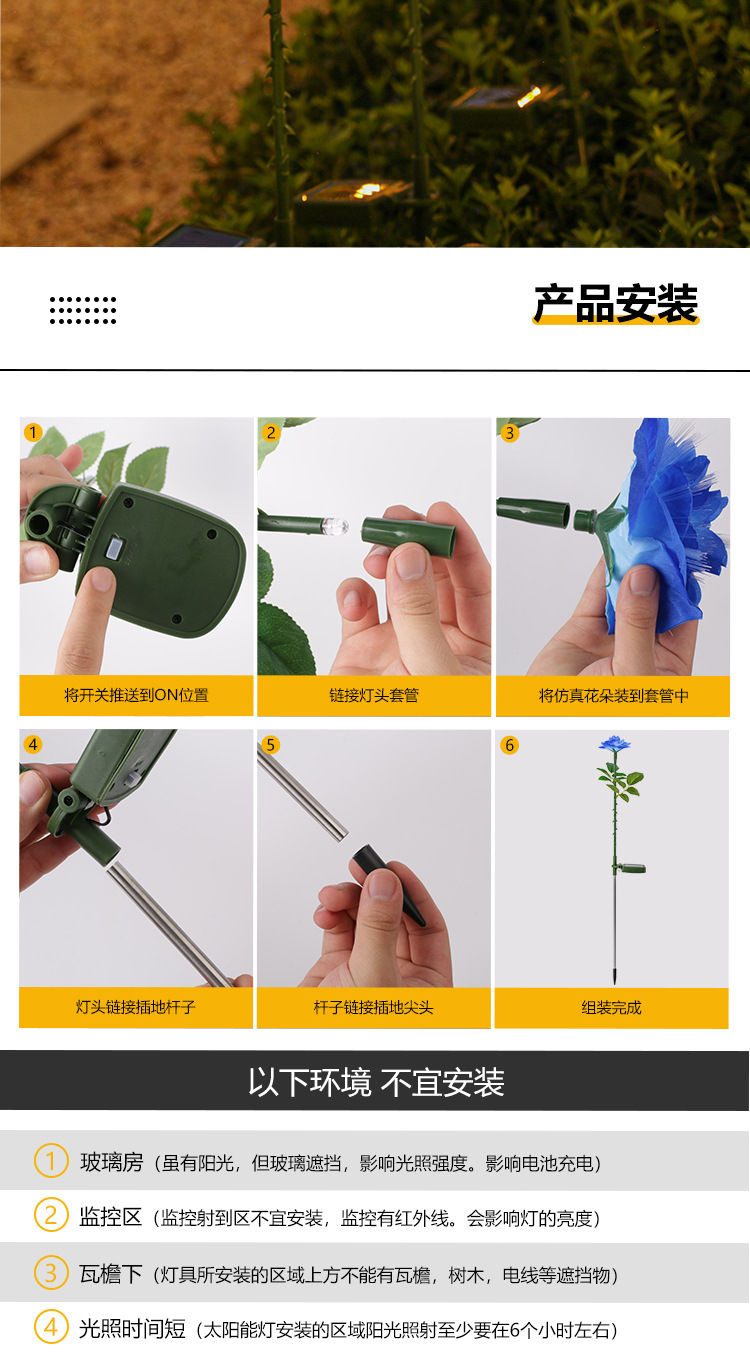 产品安装

1
将开关推送到ON位置

2
链接灯头套管

3
将仿真花朵装到套管中

4
灯头链接插地杆子

5
杆子链接插地尖头

6
组装完成

以下环境 不宜安装

1 玻璃房（虽有阳光，但玻璃遮挡，影响光照强度。影响电池充电）

2 监控区（监控射到区不宜安装，监控有红外线。会影响灯的亮度）

3 瓦檐下（灯具所安装的区域上方不能有瓦檐，树木，电线等遮挡物）

4 光照时间短（太阳能灯安装的区域阳光照射至少要在6个小时左右）