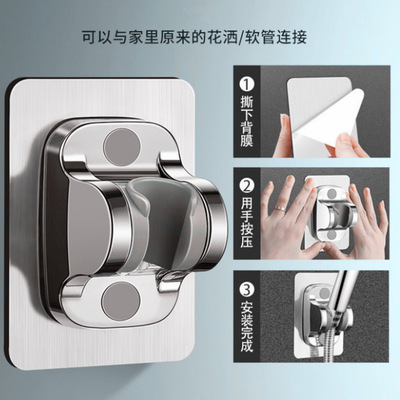 可以与家里原来的花洒/软管连接

1 撕下背膜

2 用手按压

3 安装完成