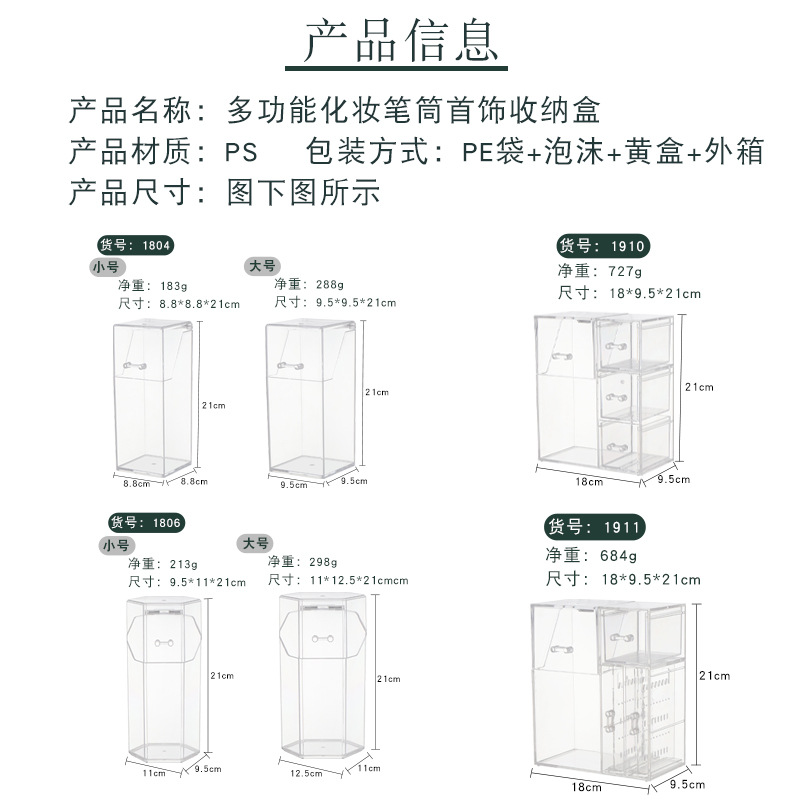 产品信息

产品名称：多功能化妆笔筒首饰收纳盒
产品材质：PS　包装方式：PE袋+泡沫+黄盒+外箱
产品尺寸：图下图所示

货号：1804
小号
净重：183g
尺寸：8.8*8.8*21cm
21cm
8.8cm
8.8cm

大号
净重：288g
尺寸：9.5*9.5*21cm
21cm
9.5cm
9.5cm

货号：1910
净重：727g
尺寸：18*9.5*21cm
21cm
18cm
9.5cm

货号：1806
小号
净重：213g
尺寸：9.5*11*21cm
21cm
11cm
9.5cm

大号
净重：298g
尺寸：11*12.5*21cmcm
21cm
12.5cm
11cm

货号：1911
净重：684g
尺寸：18*9.5*21cm
21cm
18cm
9.5cm