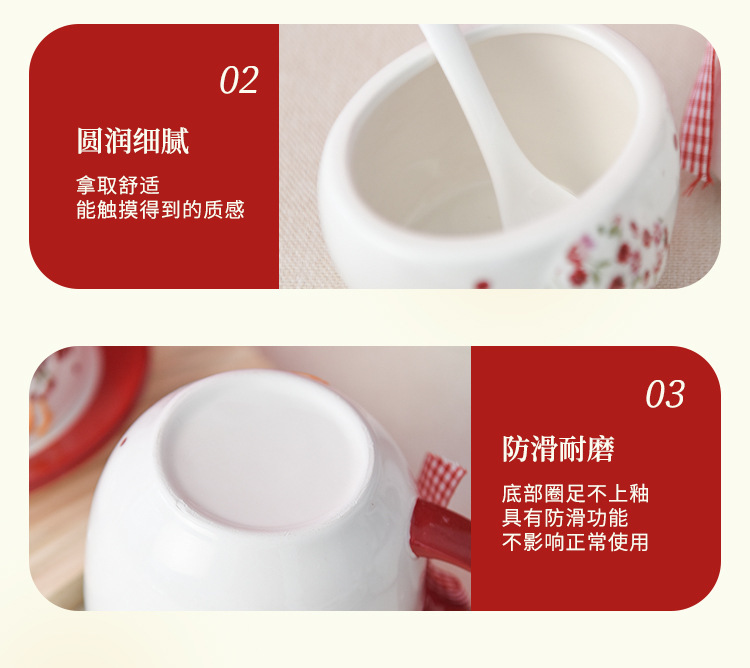 02

圆润细腻

拿取舒适
能触摸得到的质感

03

防滑耐磨

底部圈足不上釉
具有防滑功能
不影响正常使用