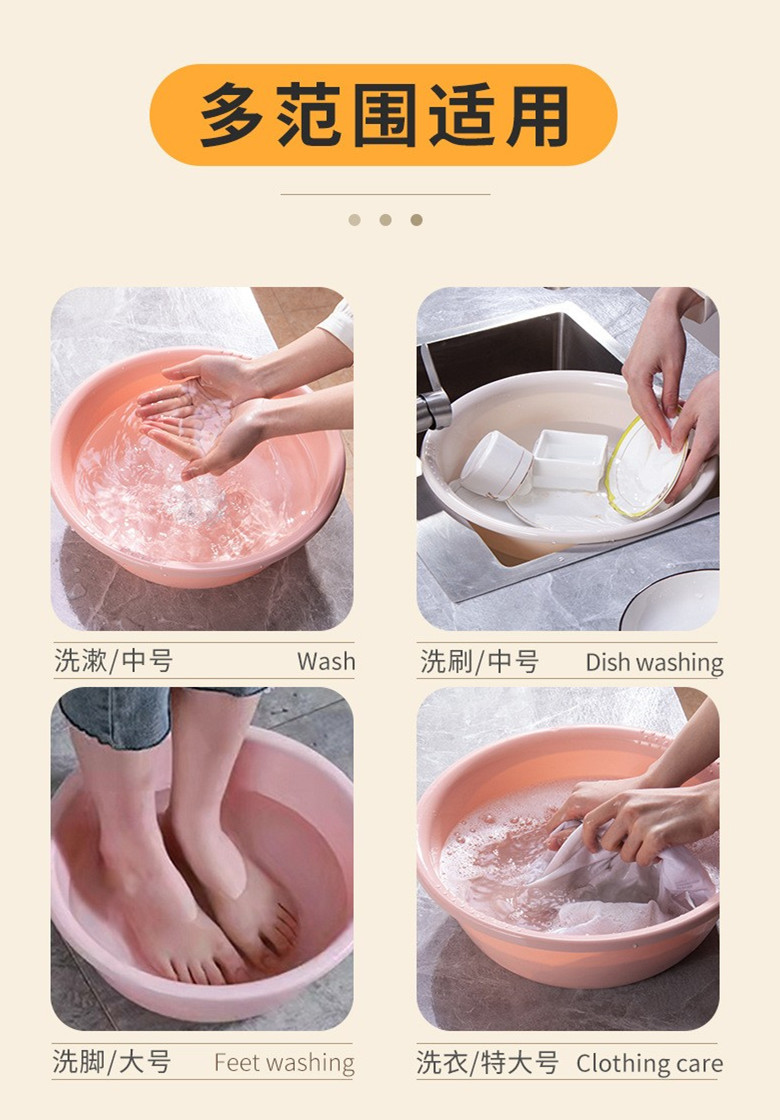 多范围适用

洗漱/中号 Wash

洗刷/中号 Dish washing

洗脚/大号 Feet washing

洗衣/特大号 Clothing care