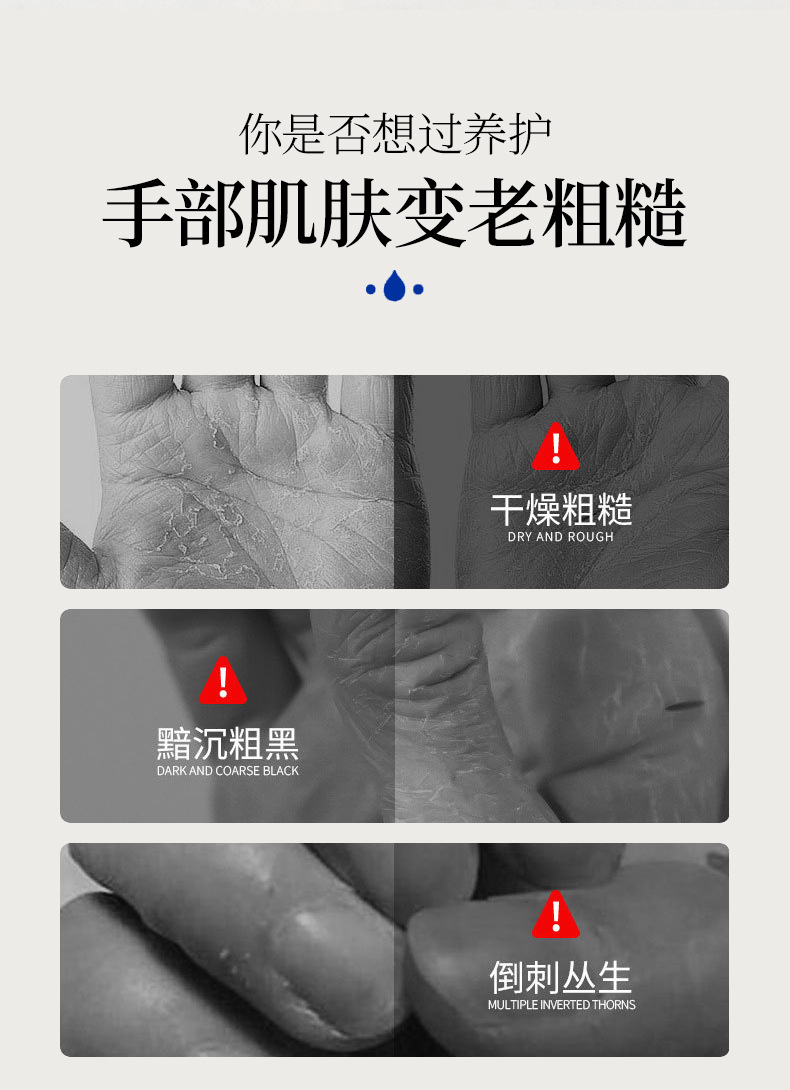 你是否想过养护
手部肌肤变老粗糙

!
干燥粗糙
DRY AND ROUGH

!
黯沉粗黑
DARK AND COARSE BLACK

!
倒刺丛生
MULTIPLE INVERTED THORNS