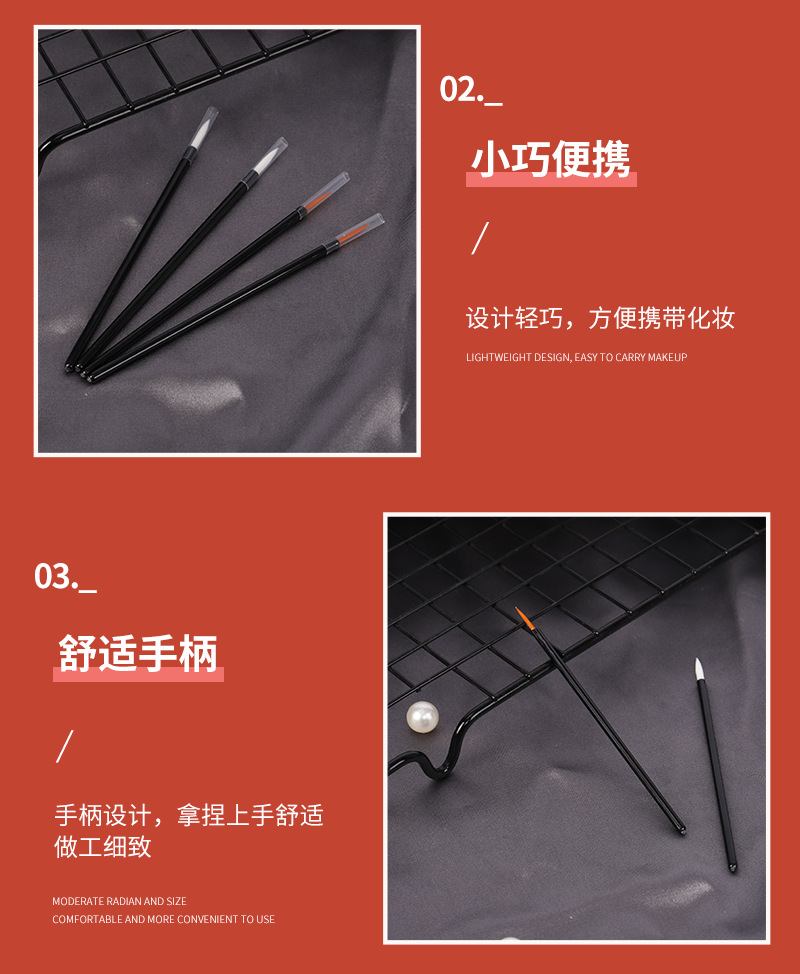 02._

小巧便携

/

设计轻巧，方便携带化妆

LIGHTWEIGHT DESIGN, EASY TO CARRY MAKEUP

03._

舒适手柄

/

手柄设计，拿捏上手舒适
做工细致

MODERATE RADIAN AND SIZE
COMFORTABLE AND MORE CONVENIENT TO USE