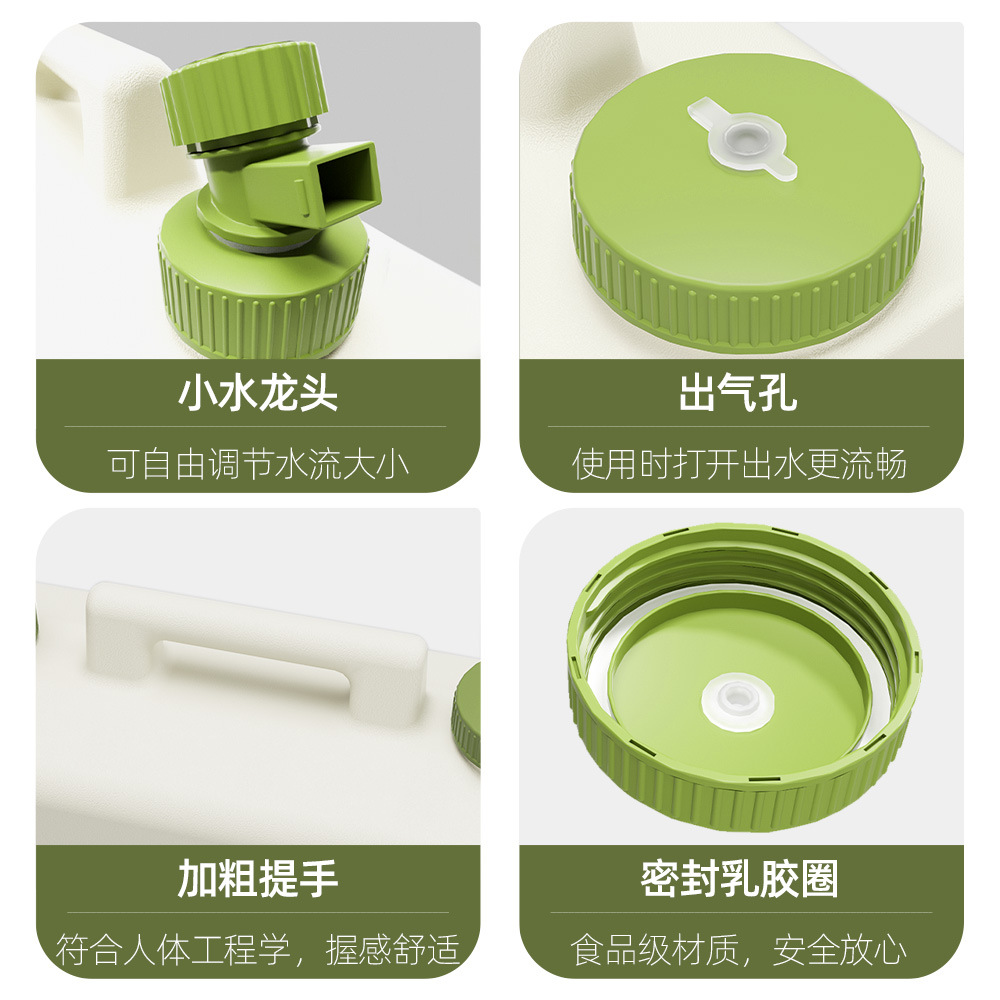 小水龙头

可自由调节水流大小

出气孔

使用时打开出水更流畅

加粗提手

符合人体工程学，握感舒适

密封乳胶圈

食品级材质，安全放心