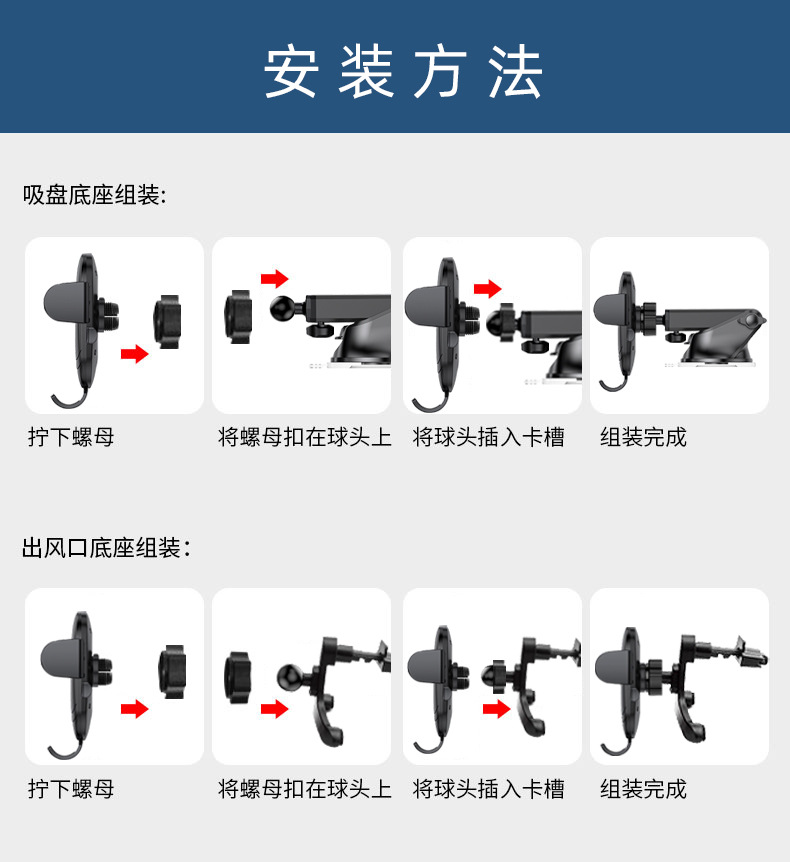 安装方法

吸盘底座组装:

拧下螺母

将螺母扣在球头上

将球头插入卡槽

组装完成

出风口底座组装:

拧下螺母

将螺母扣在球头上

将球头插入卡槽

组装完成