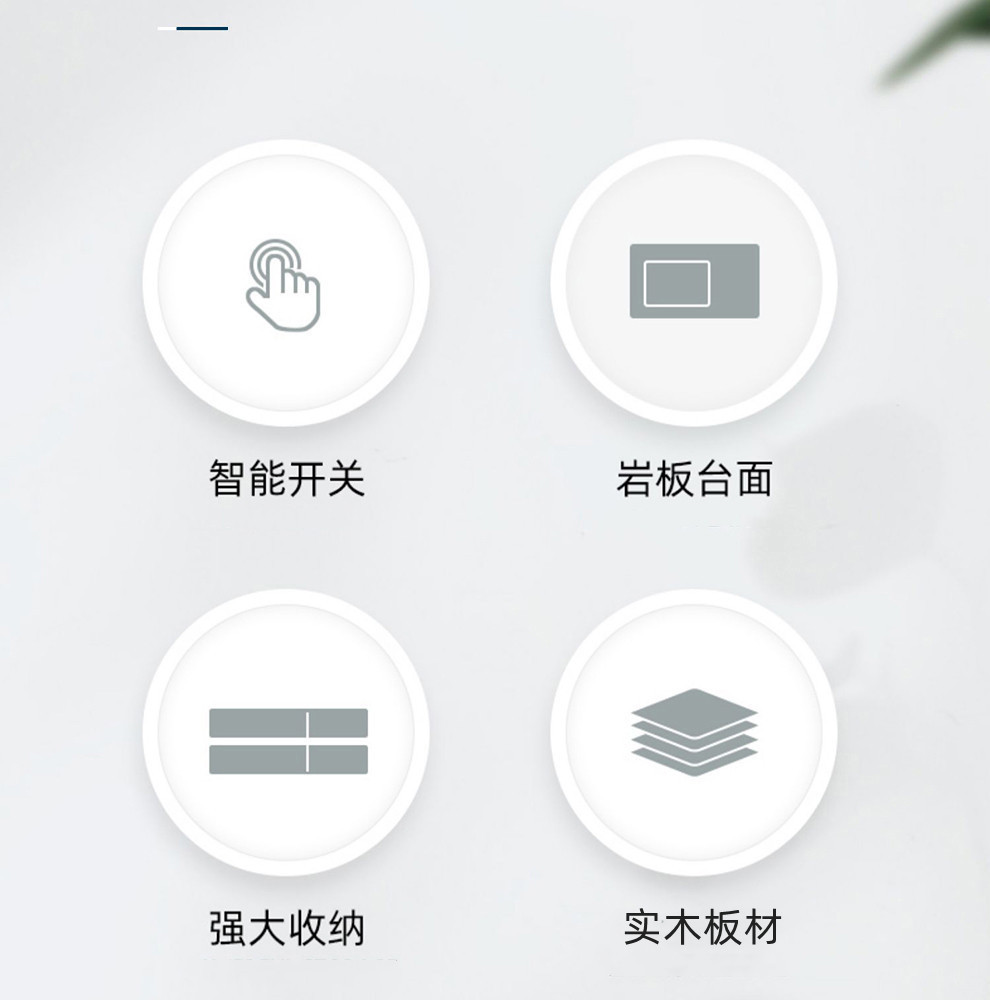 智能开关

岩板台面

强大收纳

实木板材