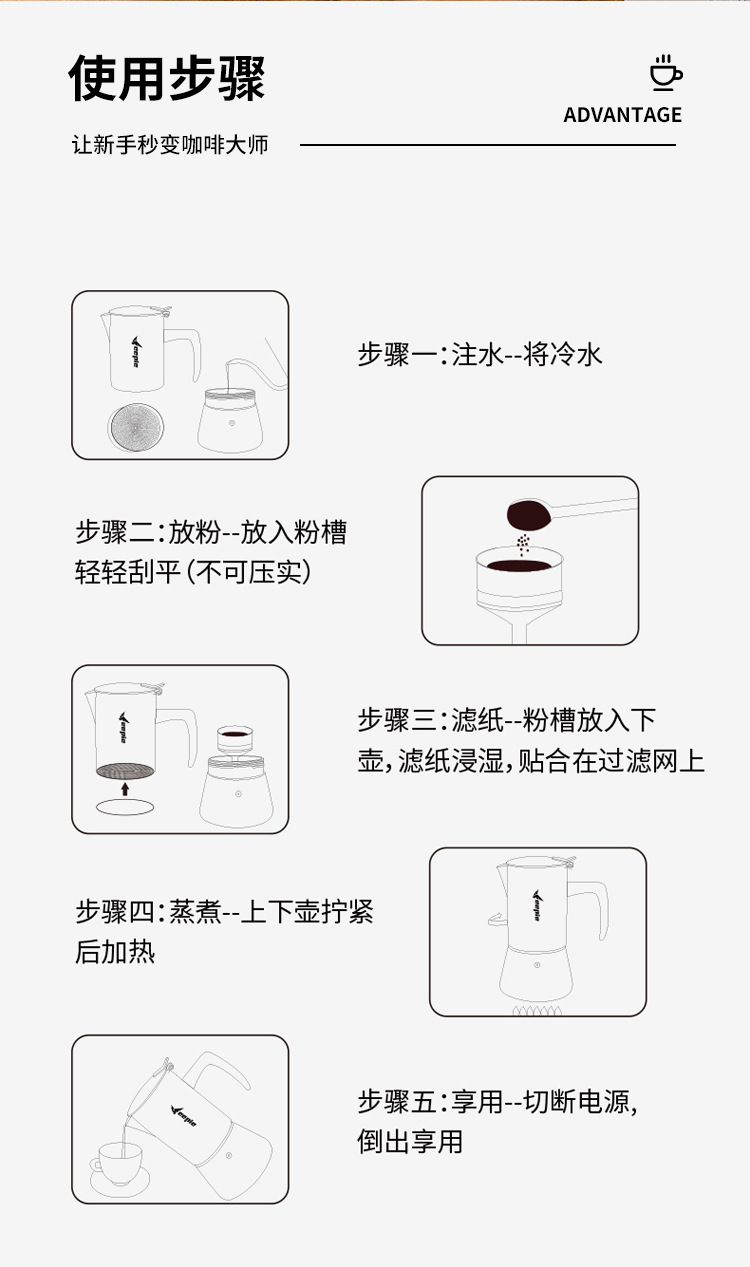 使用步骤

ADVANTAGE

让新手秒变咖啡大师

步骤一：注水--将冷水

步骤二：放粉--放入粉槽轻轻刮平（不可压实）

步骤三：滤纸--粉槽放入下壶，滤纸浸湿，贴合在过滤网上

步骤四：蒸煮--上下壶拧紧后加热

步骤五：享用--切断电源，倒出享用