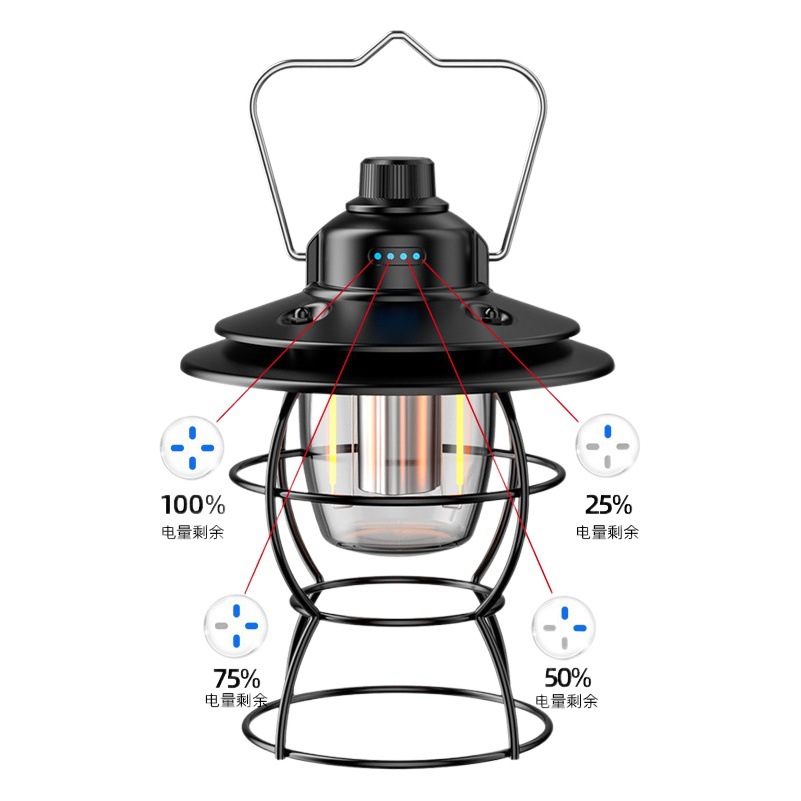 100%
电量剩余

25%
电量剩余

75%
电量剩余

50%
电量剩余