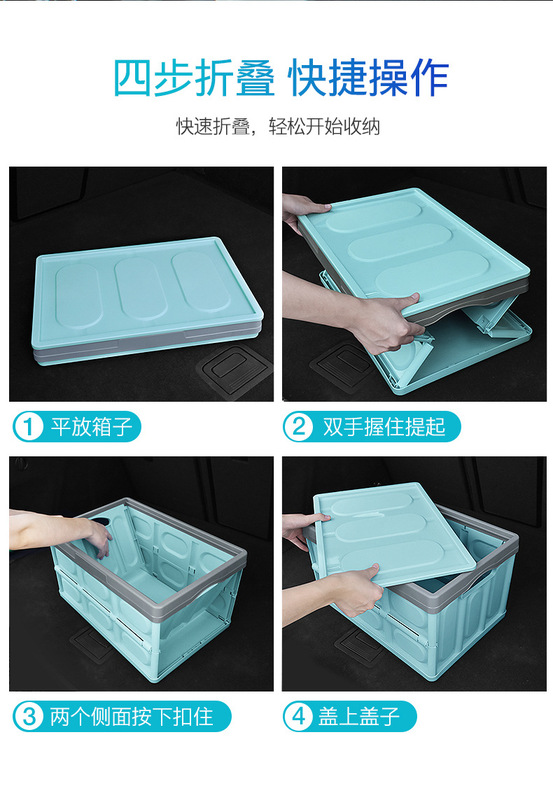 四步折叠 快捷操作

快速折叠，轻松开始收纳

1 平放箱子

2 双手握住提起

3 两个侧面按下扣住

4 盖上盖子