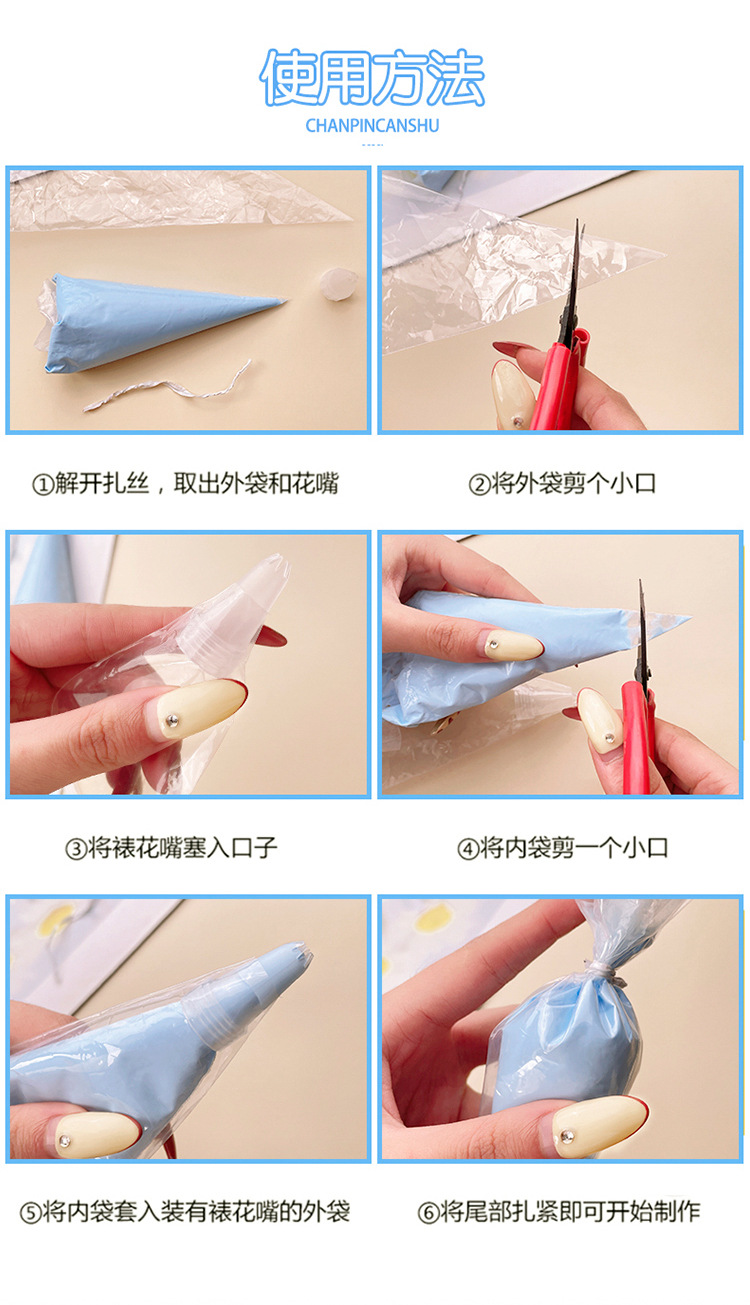 使用方法
CHANPINCANSHU

①解开扎丝，取出外袋和花嘴

②将外袋剪个小口

③将裱花嘴塞入口子

④将内袋剪一个小口

⑤将内袋套入装有裱花嘴的外袋

⑥将尾部扎紧即可开始制作