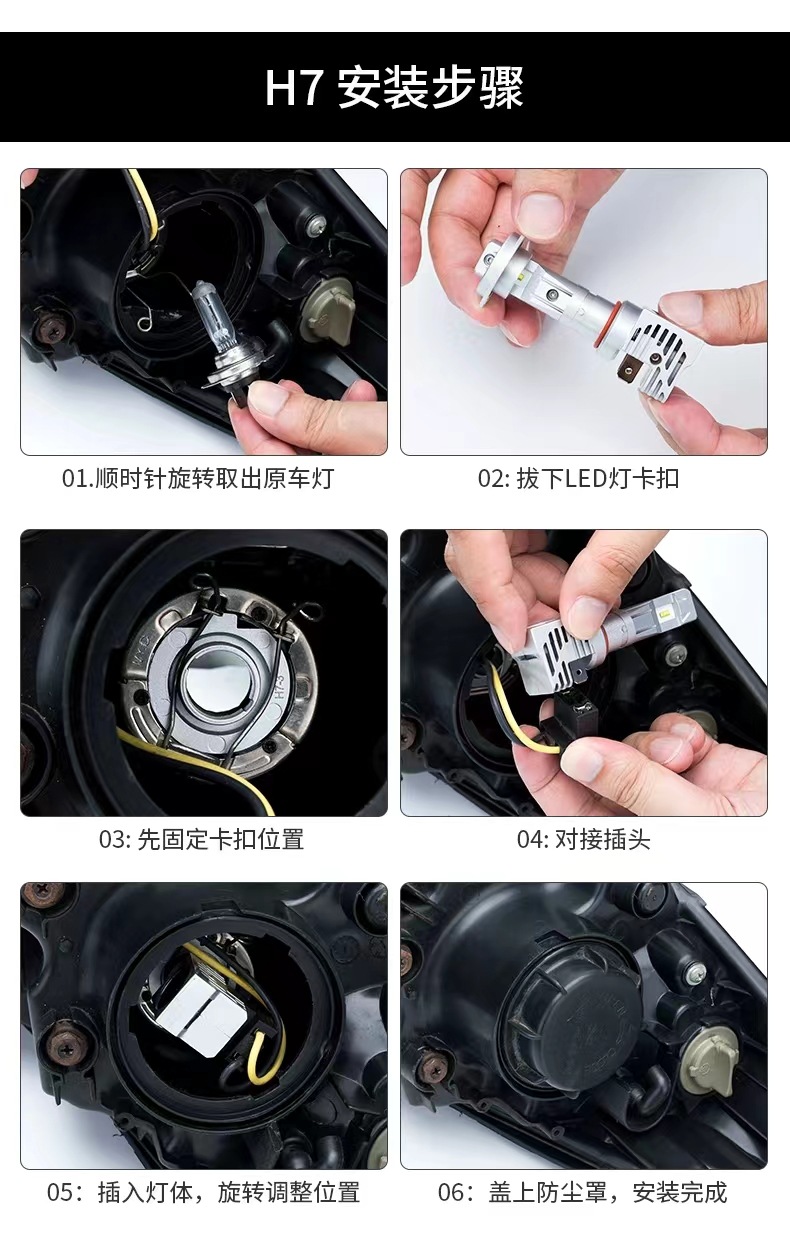 H7 安装步骤

01.顺时针旋转取出原车灯

02: 拔下LED灯卡扣

03: 先固定卡扣位置

04: 对接插头

05：插入灯体，旋转调整位置

06：盖上防尘罩，安装完成