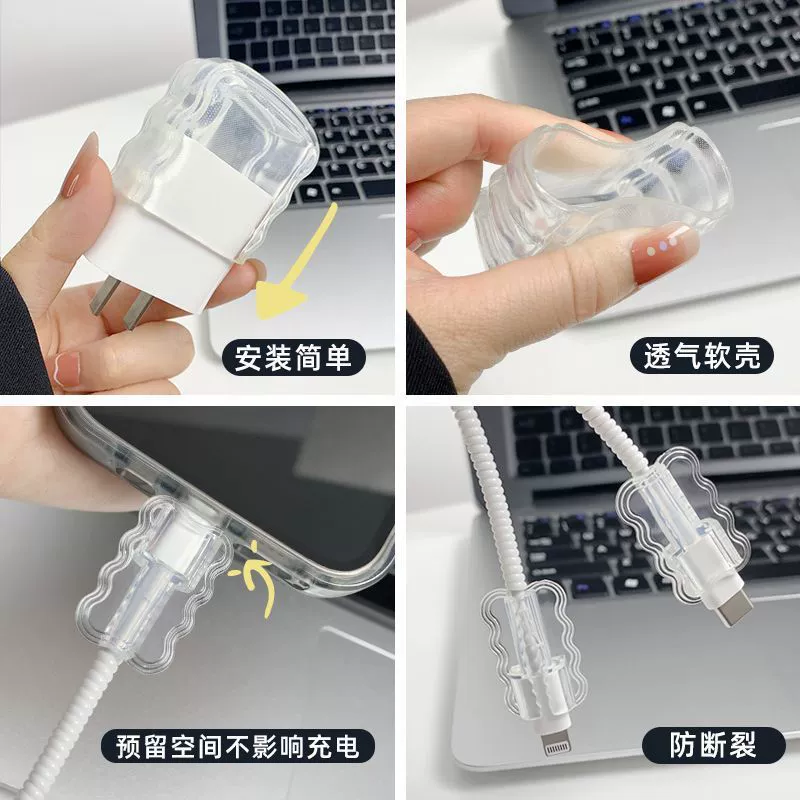 安装简单

透气软壳

预留空间不影响充电

防断裂