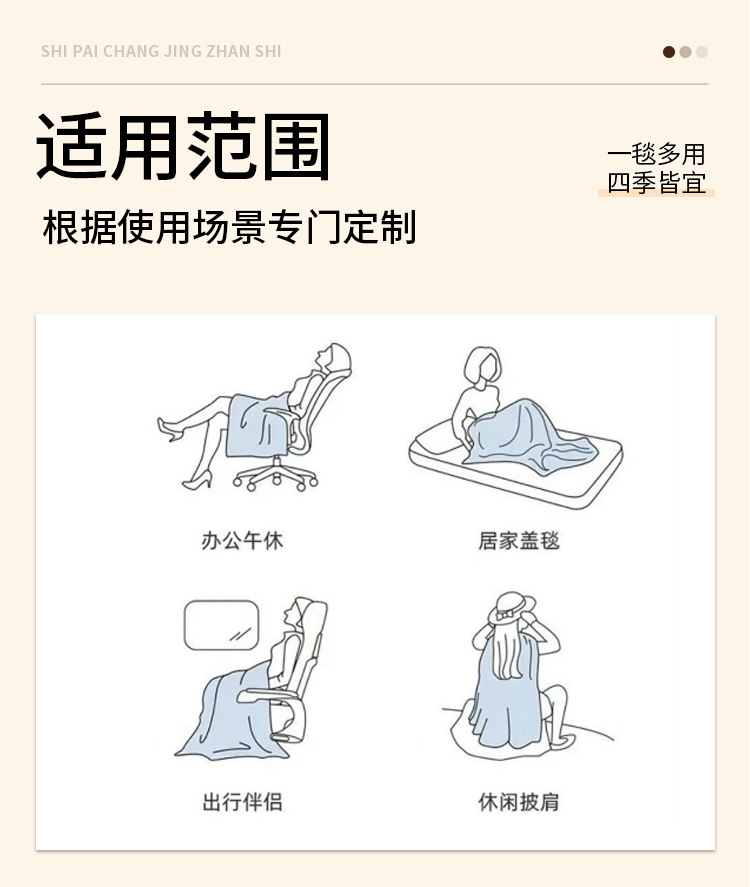 SHI PAI CHANG JING ZHAN SHI

适用范围

一毯多用
四季皆宜

根据使用场景专门定制

办公午休

居家盖毯

出行伴侣

休闲披肩