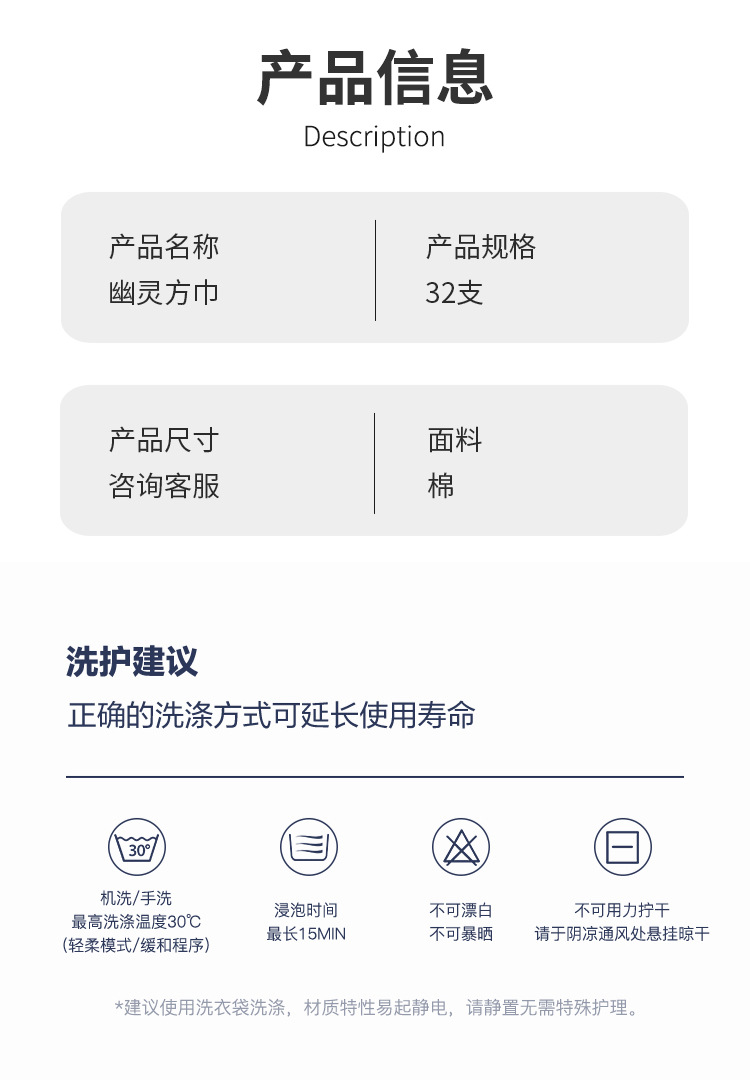 产品信息
Description

产品名称
幽灵方巾

产品规格
32支

产品尺寸
咨询客服

面料
棉

洗护建议
正确的洗涤方式可延长使用寿命

30°

机洗/手洗
最高洗涤温度30℃
(轻柔模式/缓和程序)

浸泡时间
最长15MIN

不可漂白
不可暴晒

不可用力拧干
请于阴凉通风处悬挂晾干

*建议使用洗衣袋洗涤，材质特性易起静电，请静置无需特殊护理。