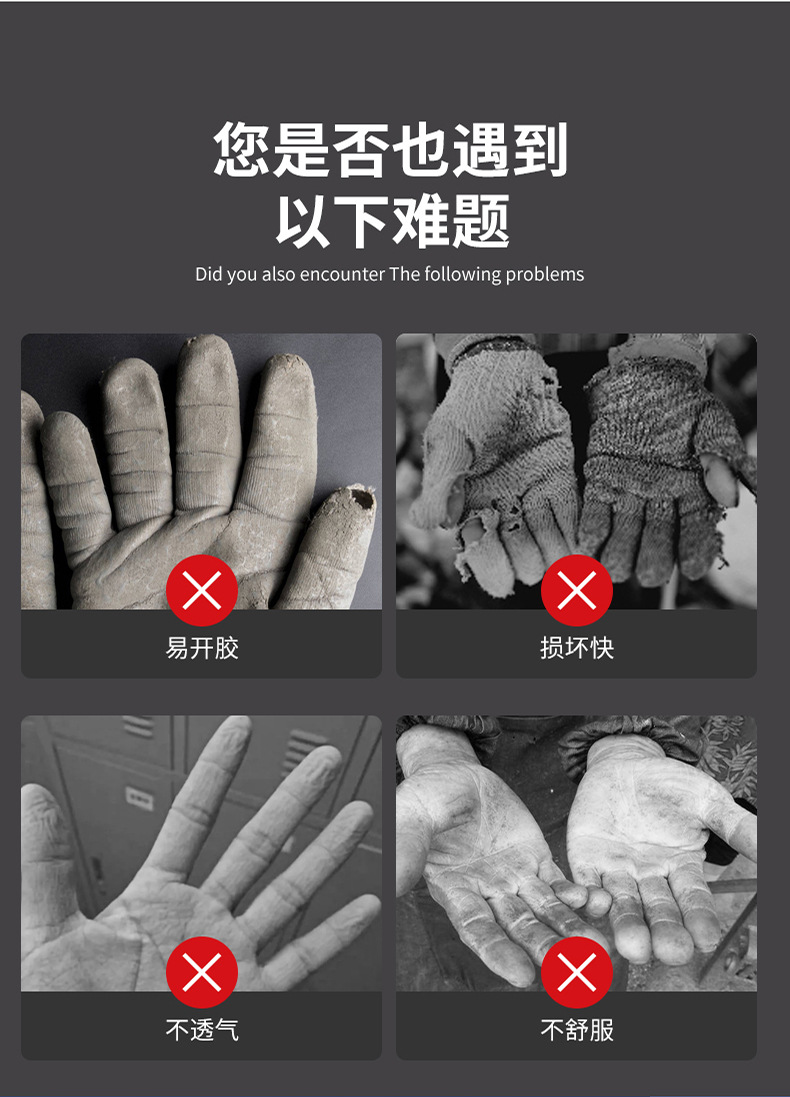 您是否也遇到
以下难题

Did you also encounter The following problems

易开胶

损坏快

不透气

不舒服