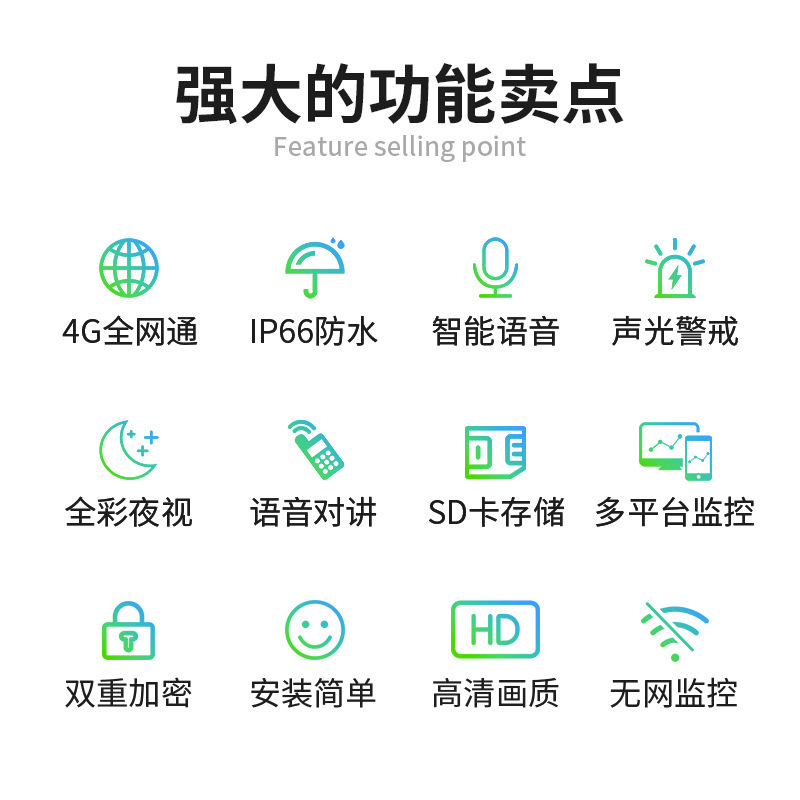 强大的功能卖点
Feature selling point

4G全网通

IP66防水

智能语音

声光警戒

全彩夜视

语音对讲

SD卡存储

多平台监控

双重加密

安装简单

HD

高清画质

无网监控