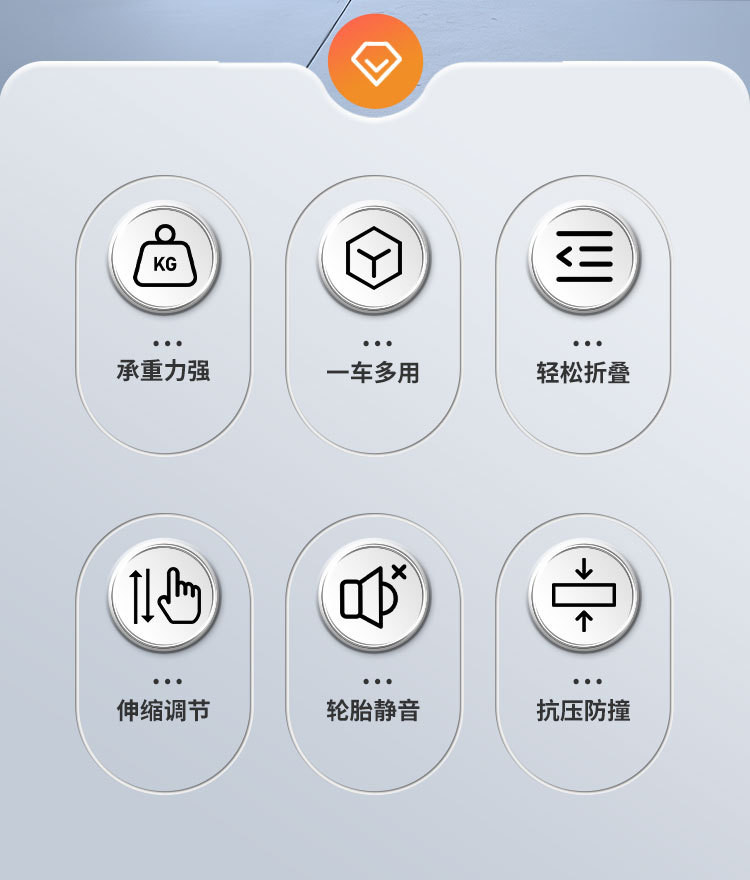 KG

承重力强

一车多用

轻松折叠

伸缩调节

轮胎静音

抗压防撞