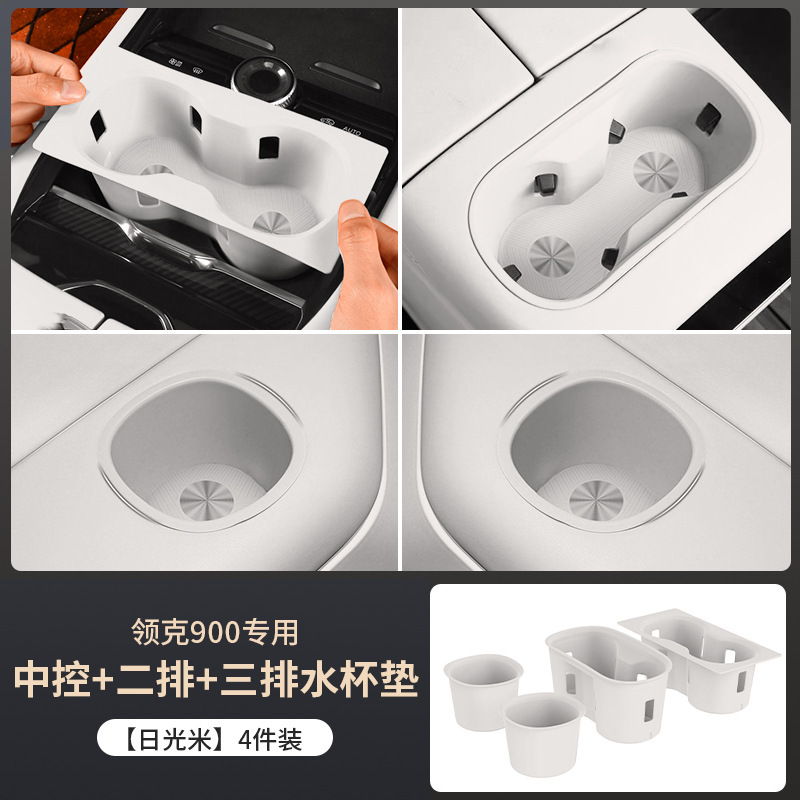 AUTO

领克900专用

中控+二排+三排水杯垫

【日光米】4件装