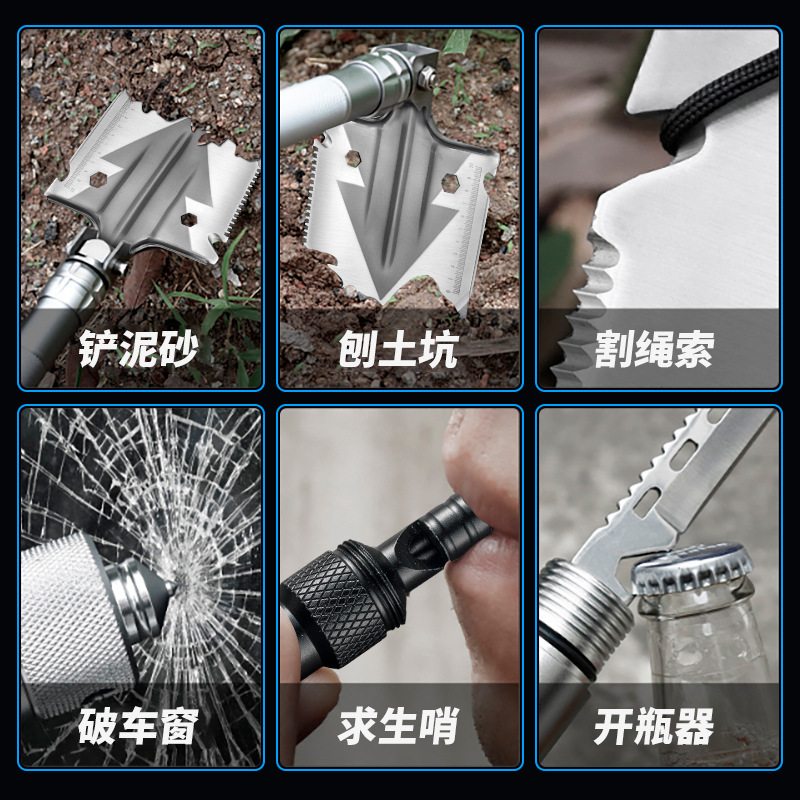 铲泥砂

刨土坑

割绳索

破车窗

求生哨

开瓶器