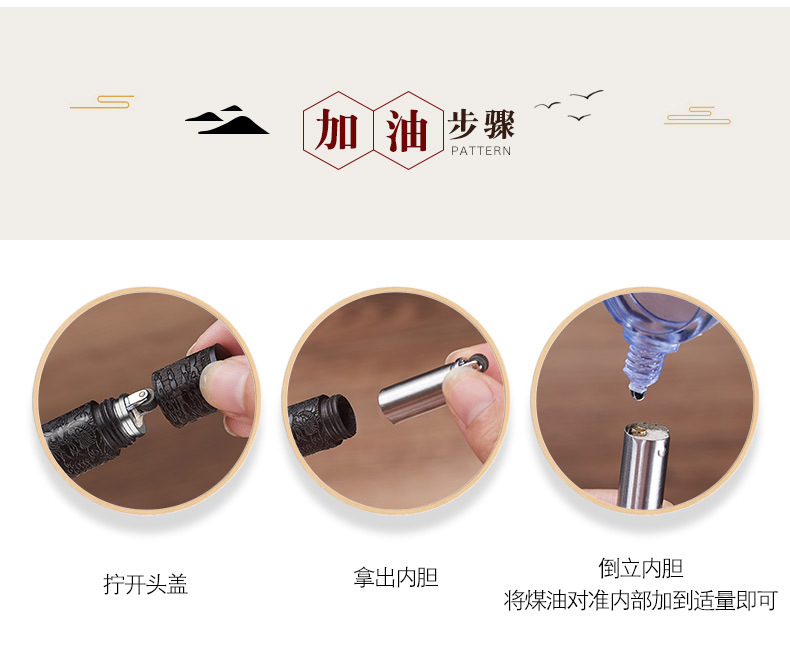 加油步骤
PATTERN

拧开头盖

拿出内胆

倒立内胆
将煤油对准内部加到适量即可