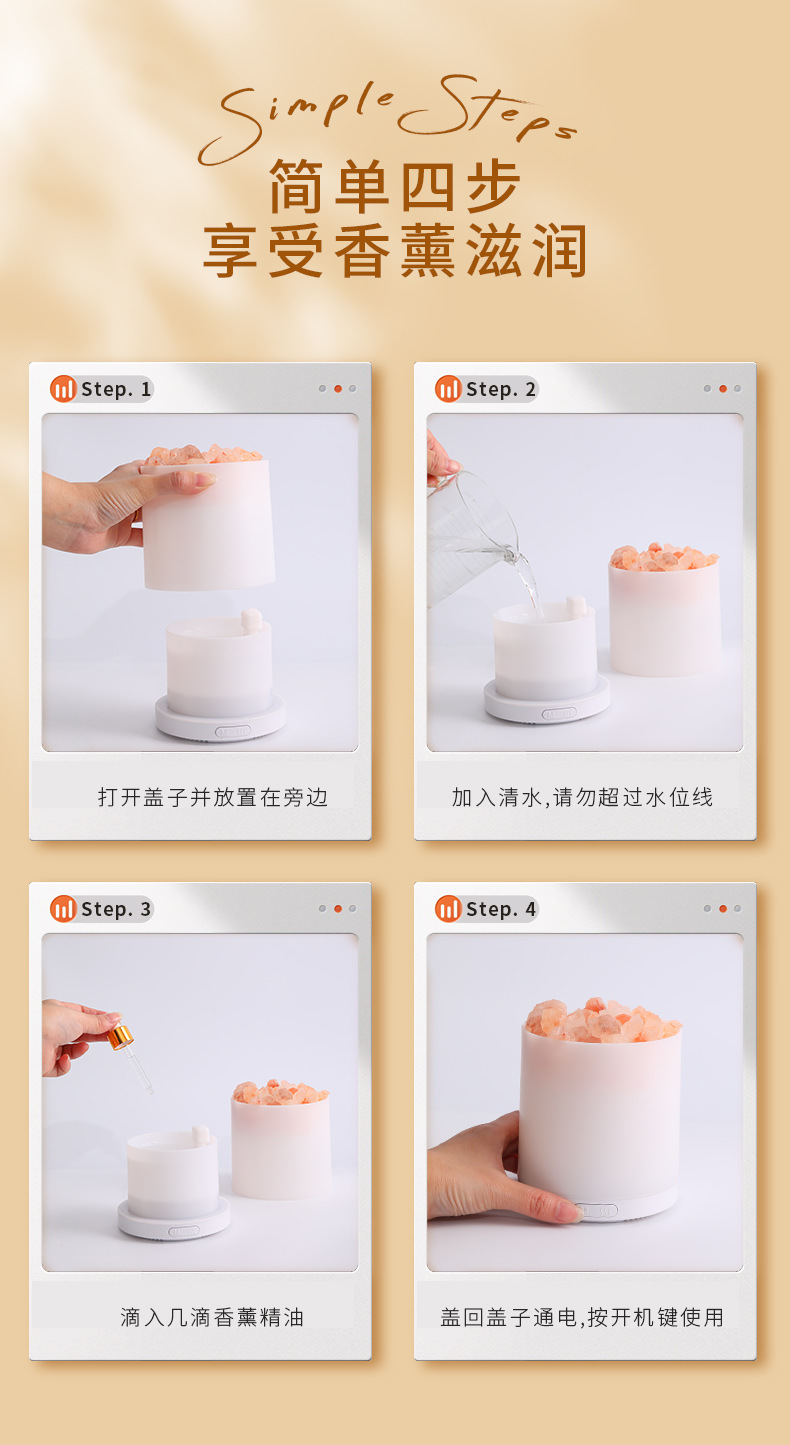 Simple Steps
简单四步
享受香薰滋润

Step. 1
打开盖子并放置在旁边

Step. 2
加入清水,请勿超过水位线

Step. 3
滴入几滴香薰精油

Step. 4
盖回盖子通电,按开机键使用